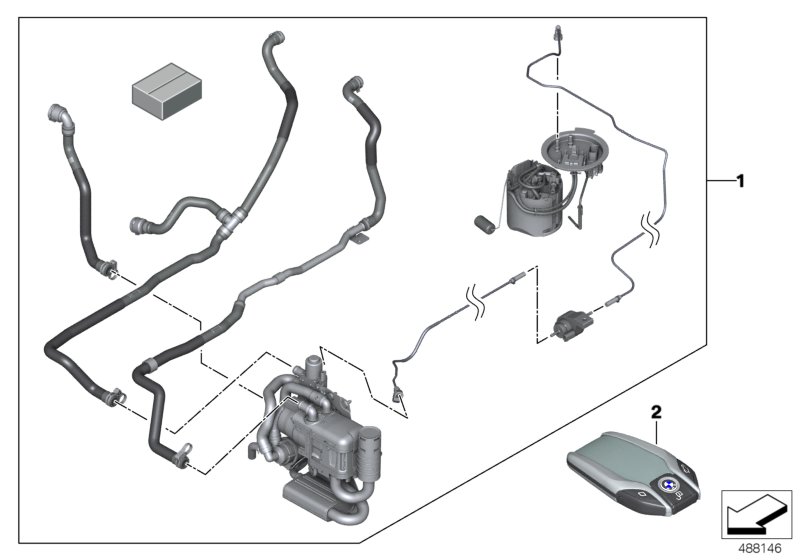 1

2

488146