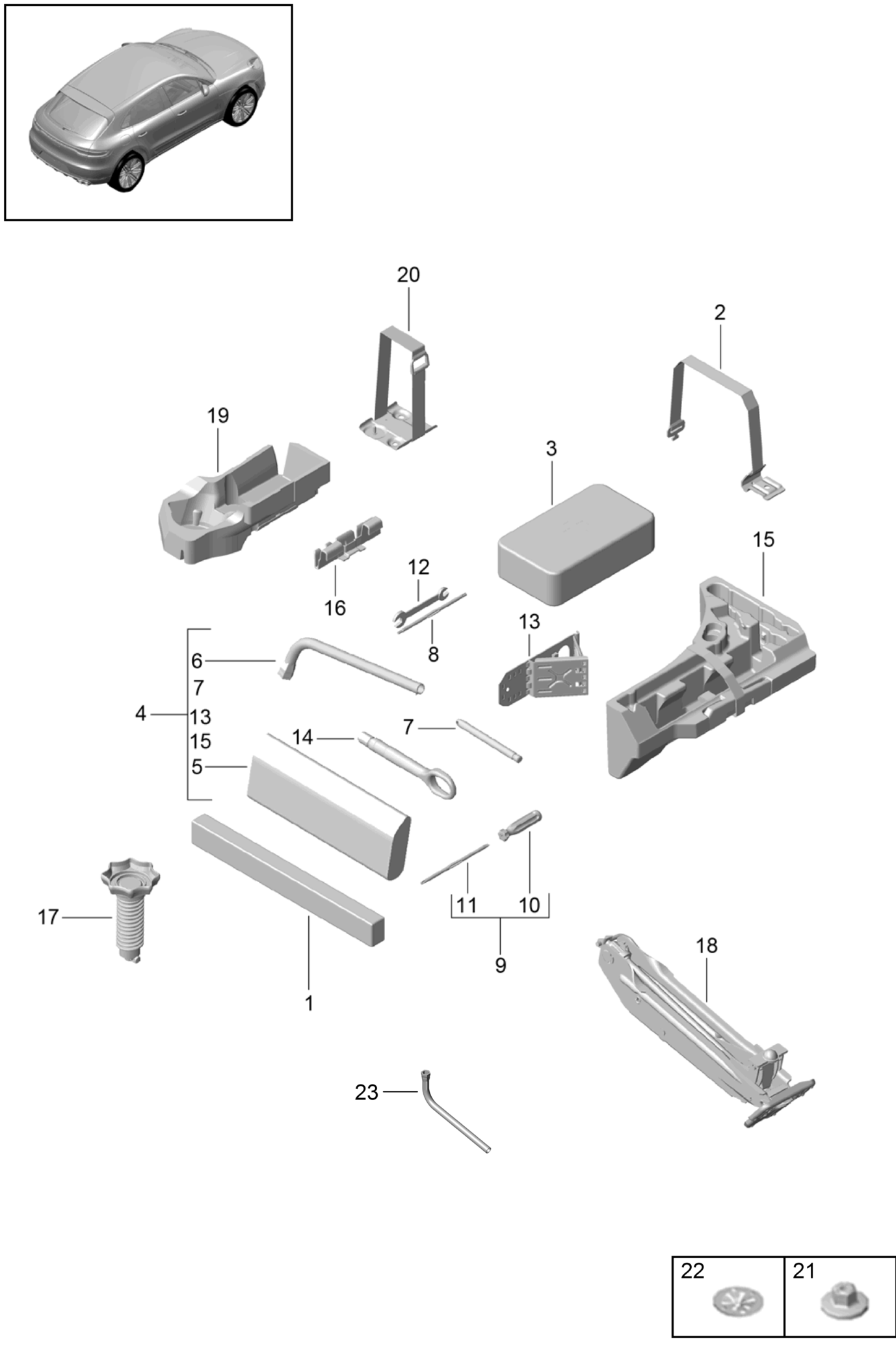 20
2
19
3
15
16
12
8
13
6
7
4
13
15
5
14
7
17
11
10
9
1
18
23
22
21