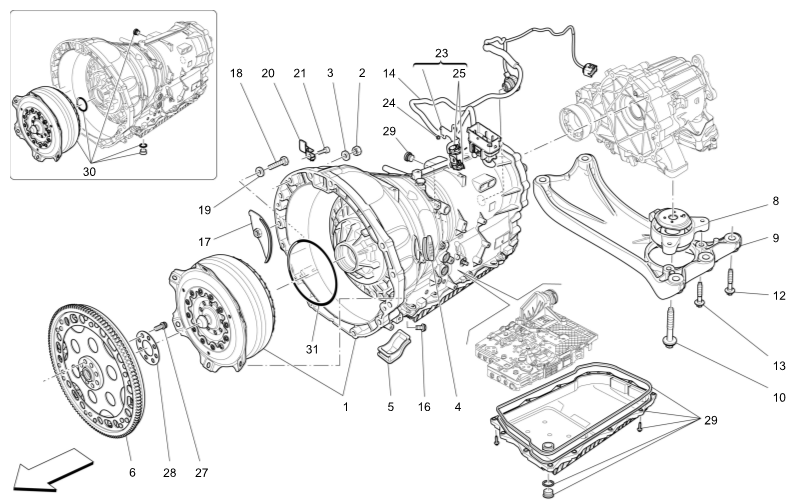 30
18
20
21
3
2
14
23
25
24
29
19
17
8
9
12
13
10
31
1
5
16
4
29
6
28
27