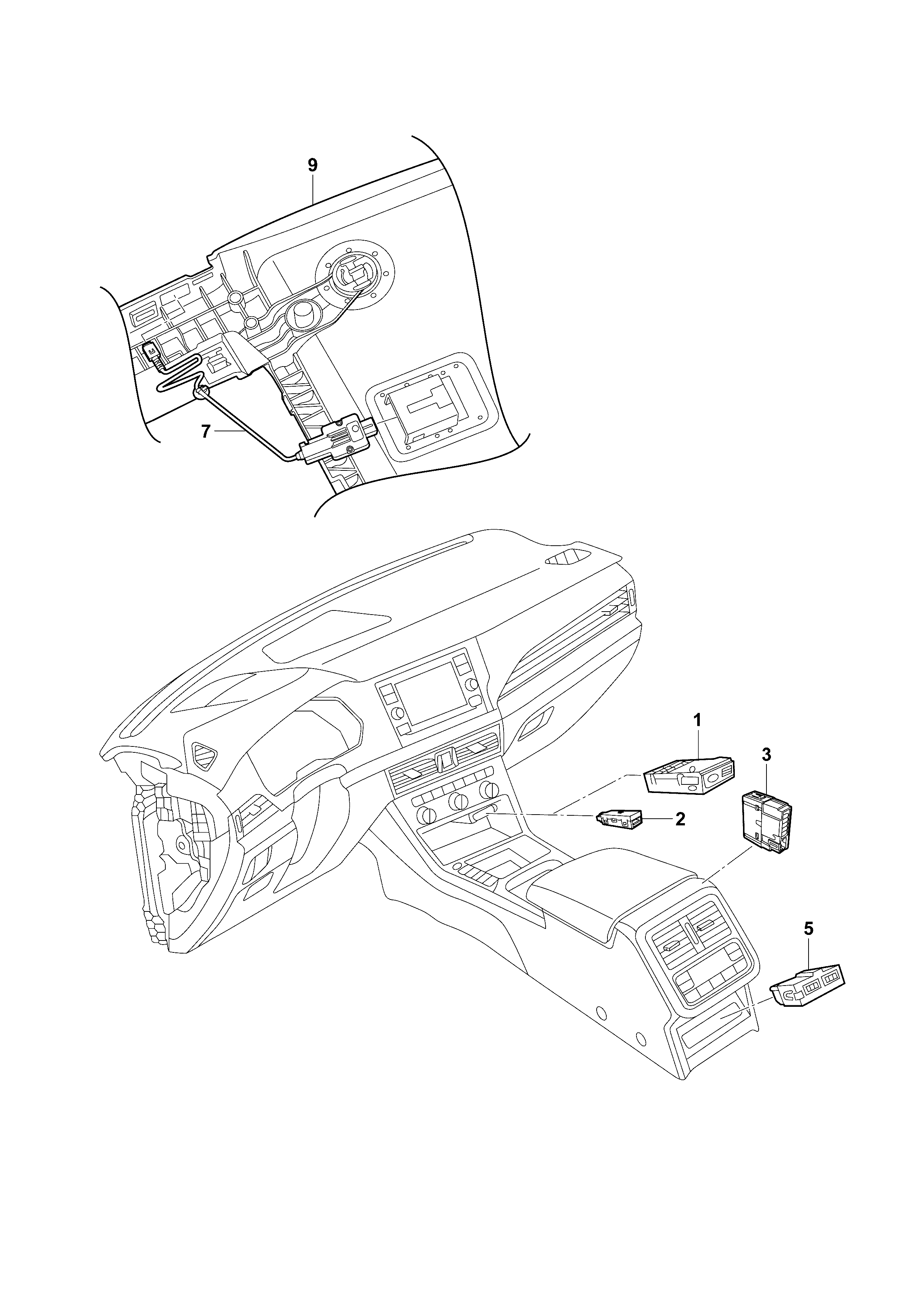 9
7
1
3
2
5