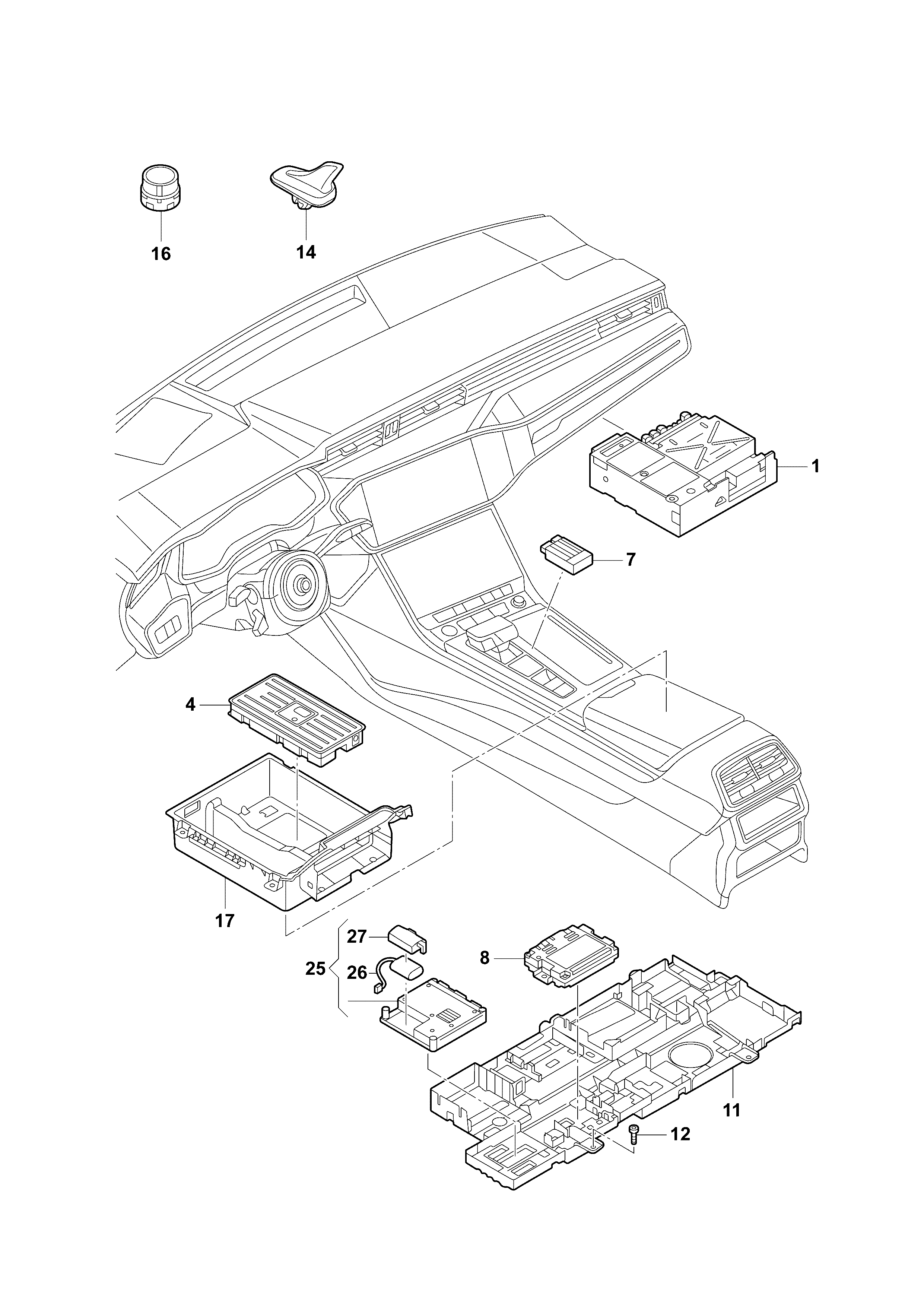 16
14
1
7
4
17
27
25
26
8
11
12