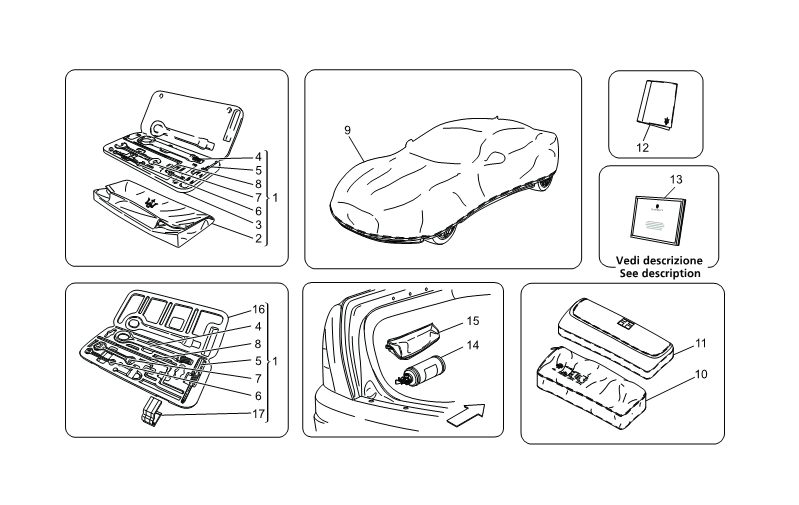 4
5
8
7
6
3
2
1

9

12

13

Vedi descrizione
See description

16
4
8
5
7
6
17
1

15
14

11
10