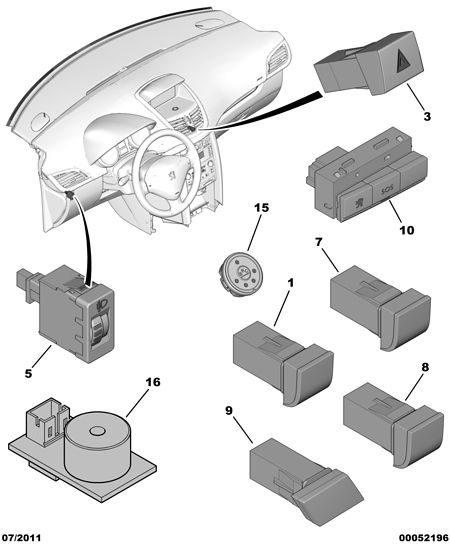 3

SOS

10

15

7

1

5

16

8

9

07/2011

00052196