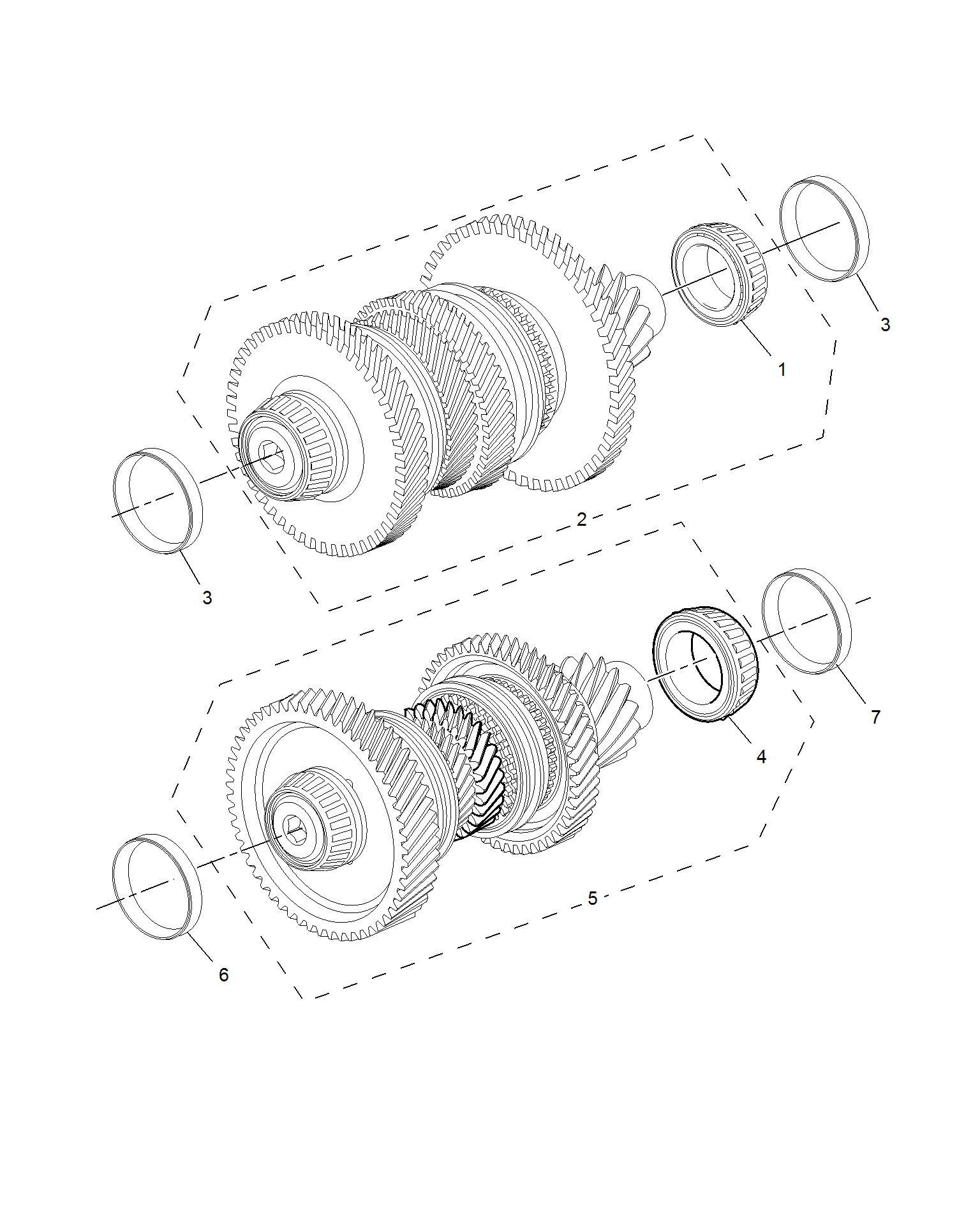 3
1
2
3
7
4
5
6