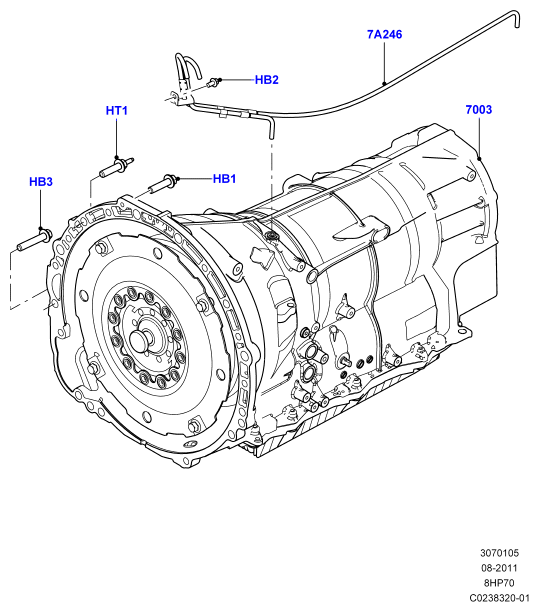 7A246

HB2

HT1

7003

HB3

HB1

3070105
08-2011
8HP70
C0238320-01