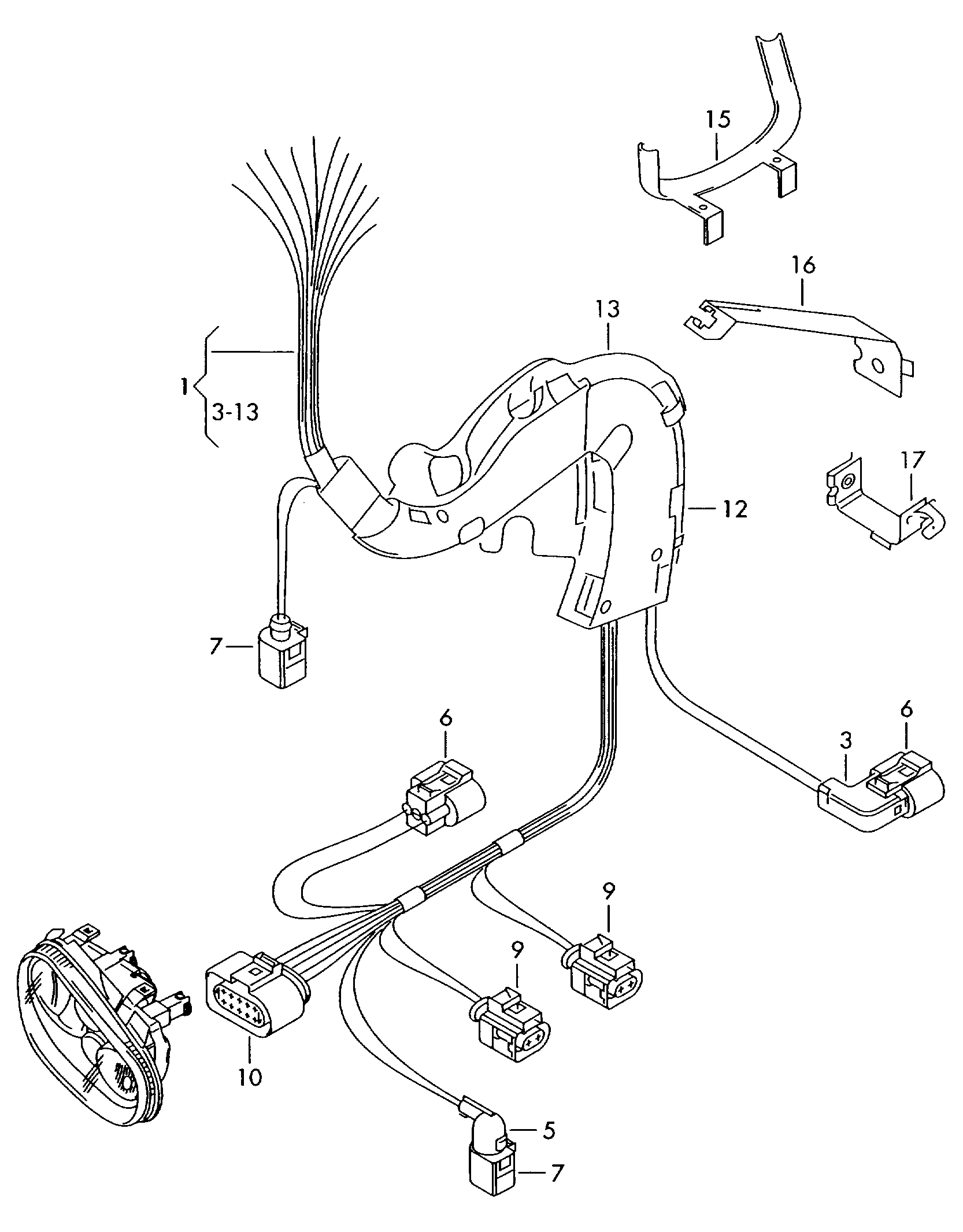 15
16
13
1
3-13
17
12
7
6
6
3
9
9
10
5
7