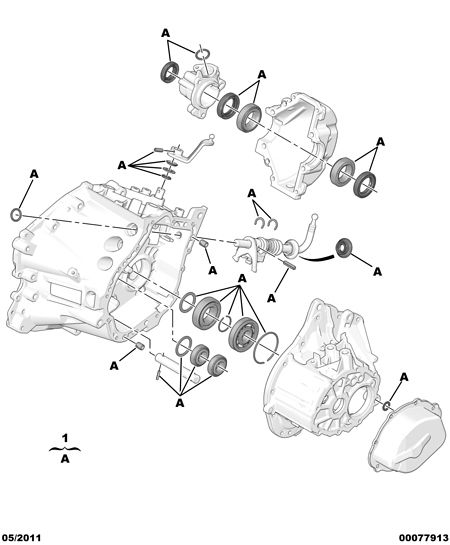 A
A
A
A
A
A
A
A
A
A
A
A
A
1
A
05/2011
00077913