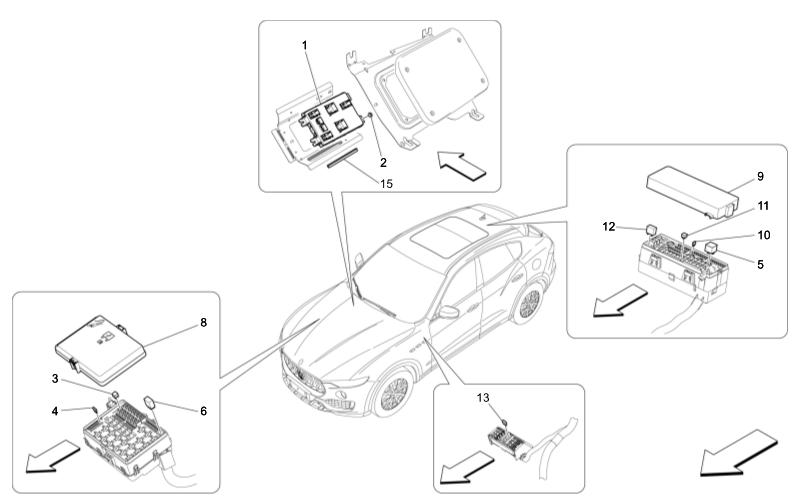 1
2
15
9
11
12
10
5
8
3
4
6
13