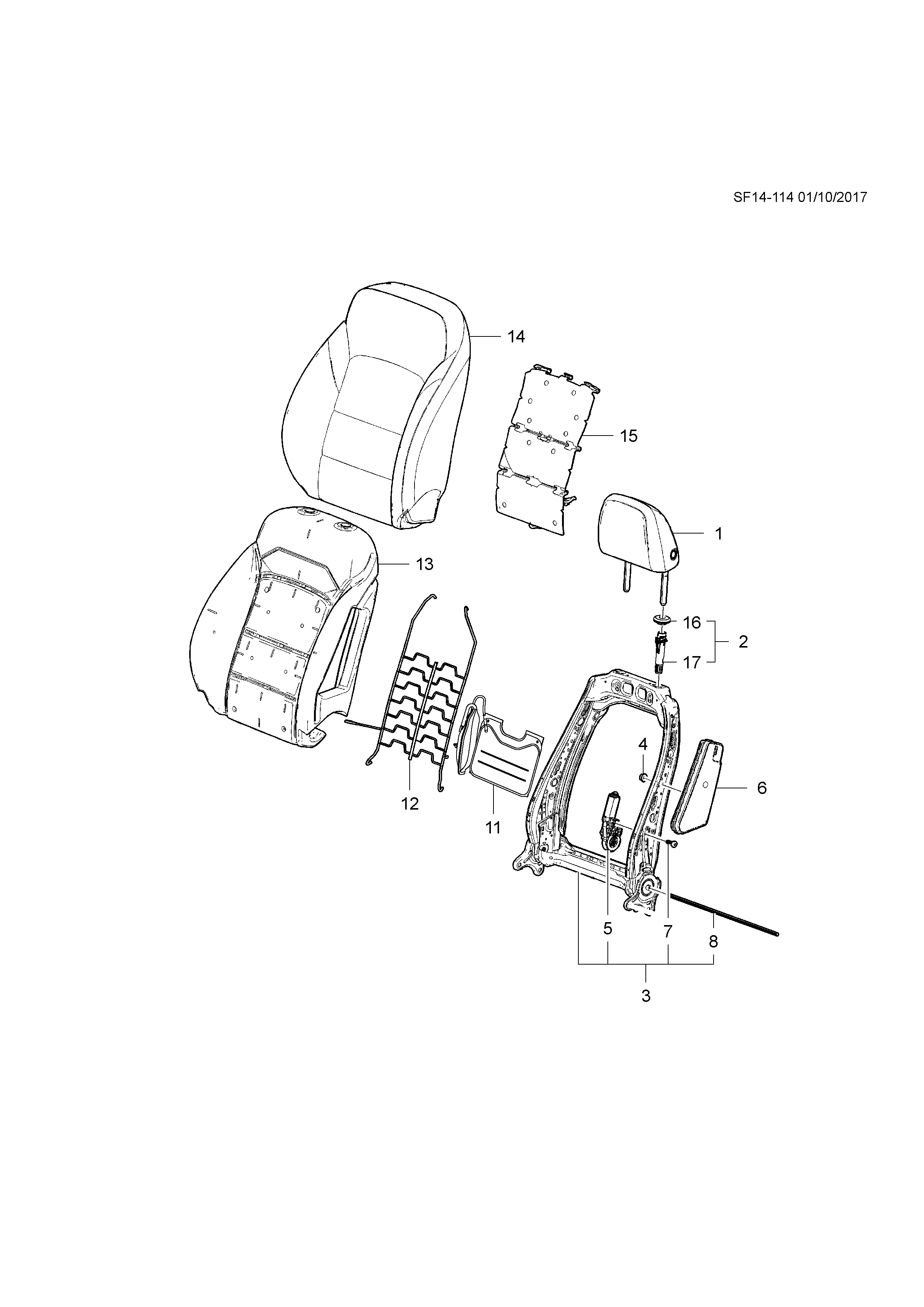 SF14-114 01/10/2017

14

15

1

13

16

2

17

4

6

12

11

5

7

8

3