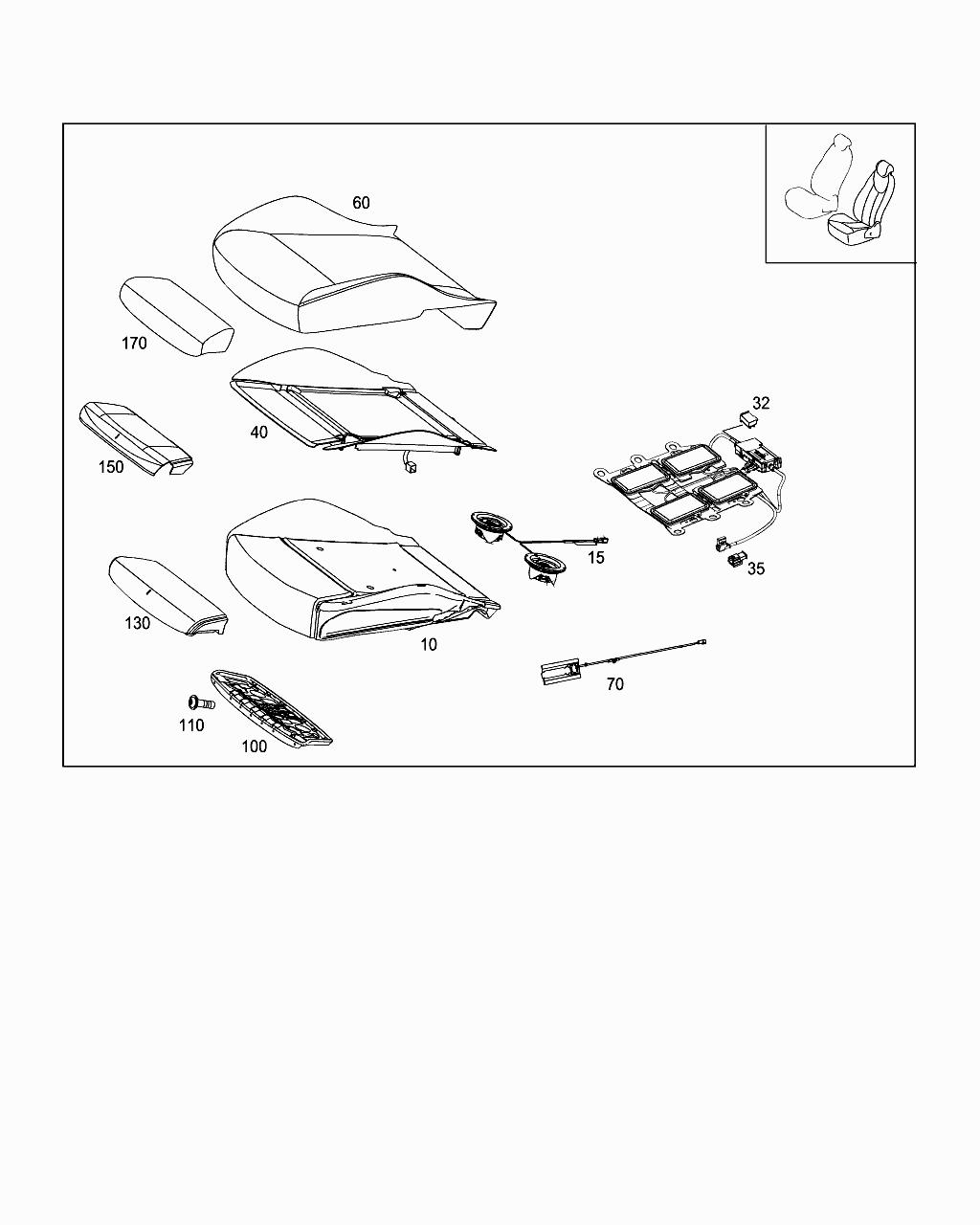 60

170

40

32

150

15

35

130

10

70

110

100