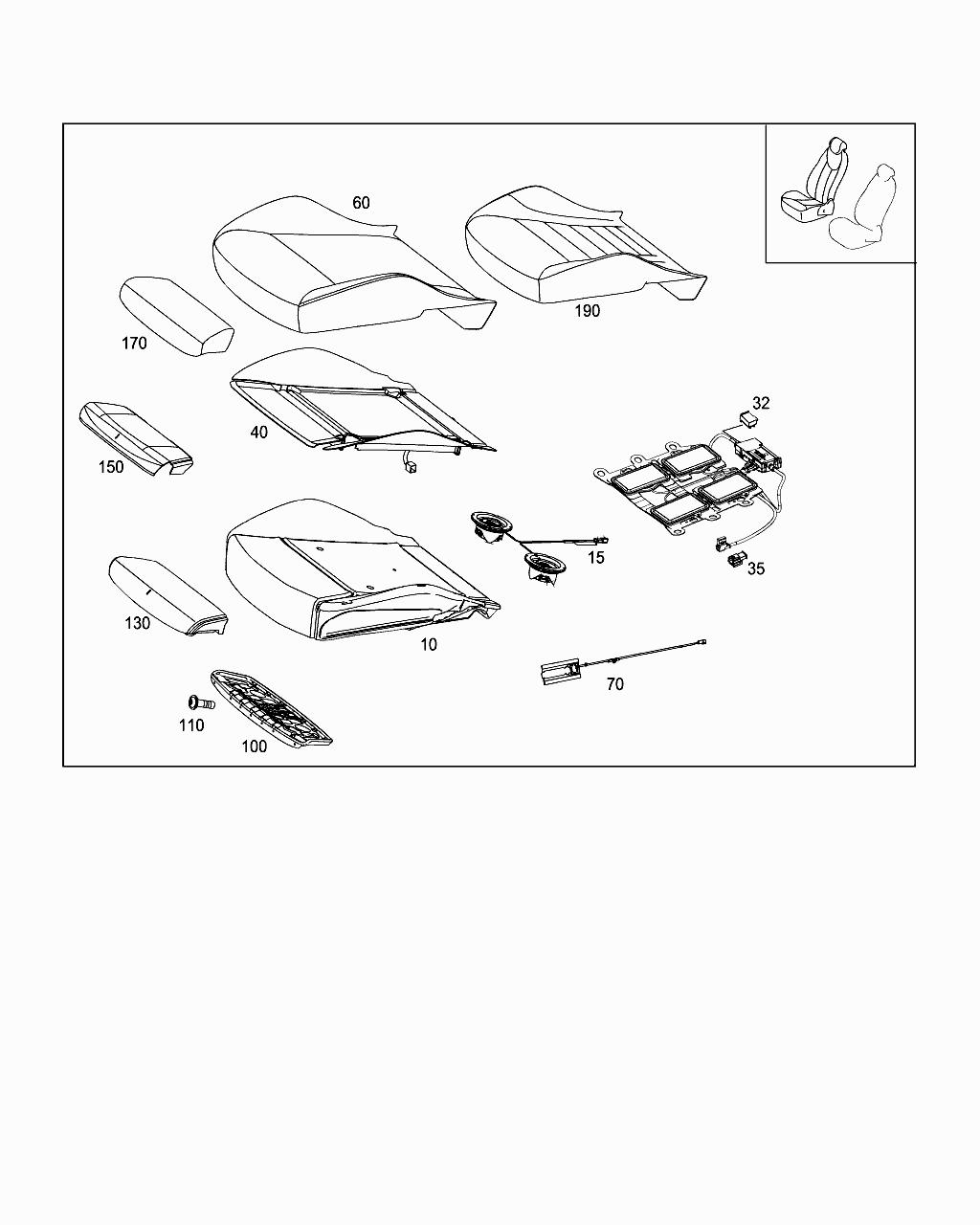 60
190
170
40
32
150
15
35
130
10
70
110
100