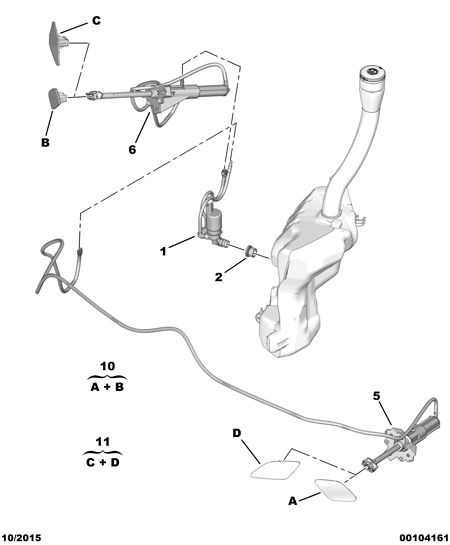 C

B

6

1

2

10
A + B

5

11
C + D

D

A

10/2015

00104161