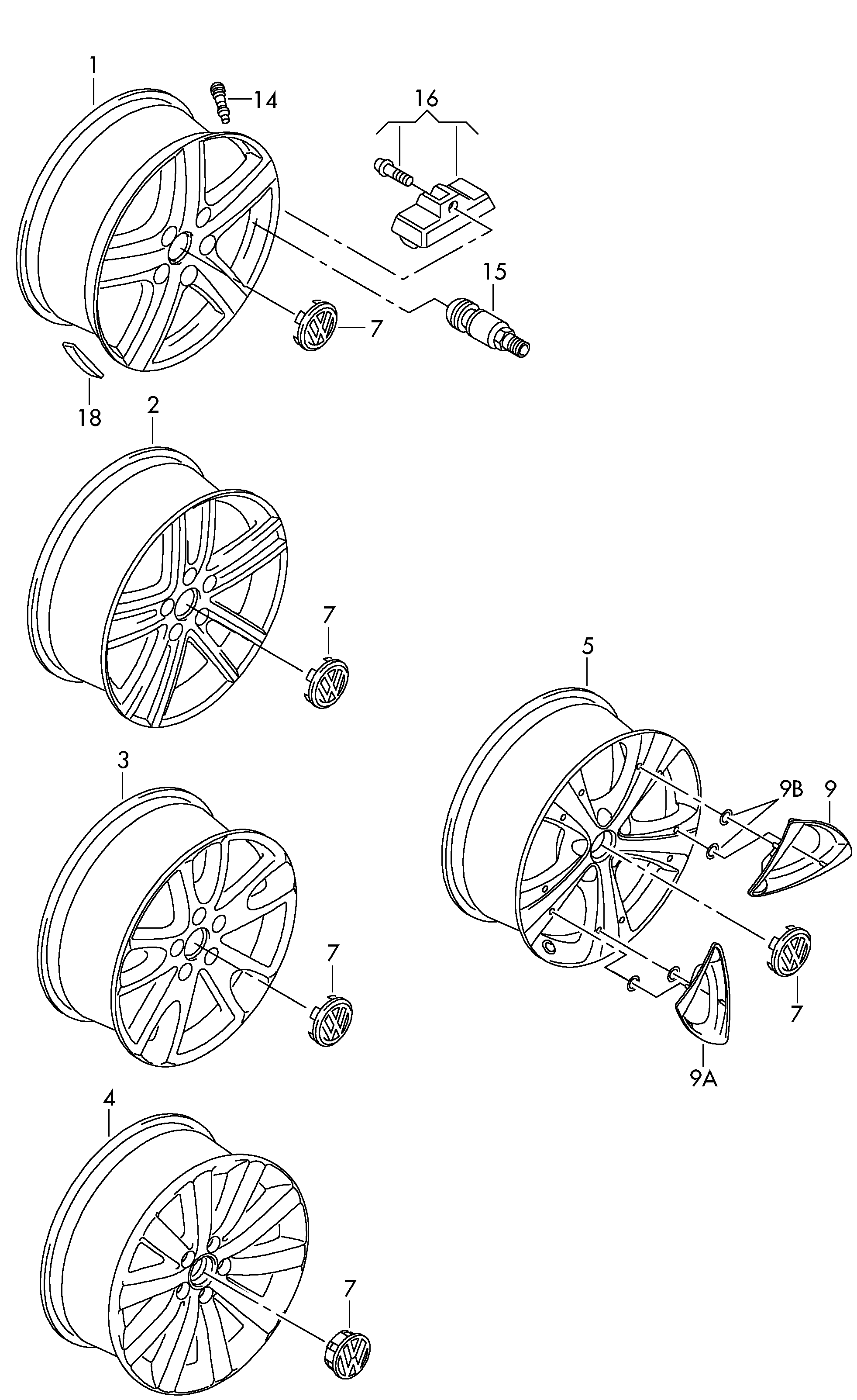 1
14
16
15
7
18
2
7
5
9B
9
3
7
7
9A
4
7