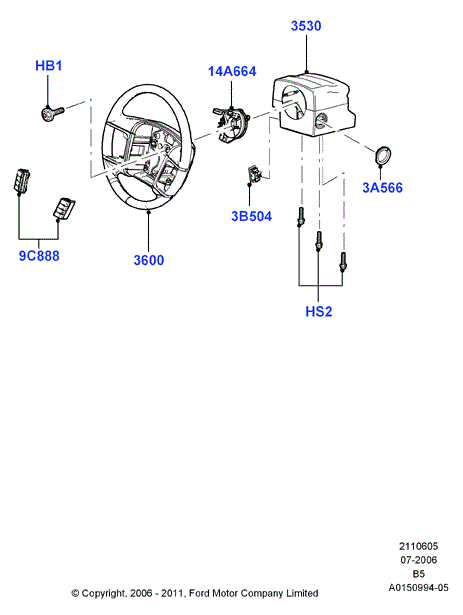 3530

HB1

14A664

3A566

3B504

9C888

3600

HS2

2110605
07-2006
B5
A0150994-05

© Copyright, 2006 - 2011, Ford Motor Company Limited