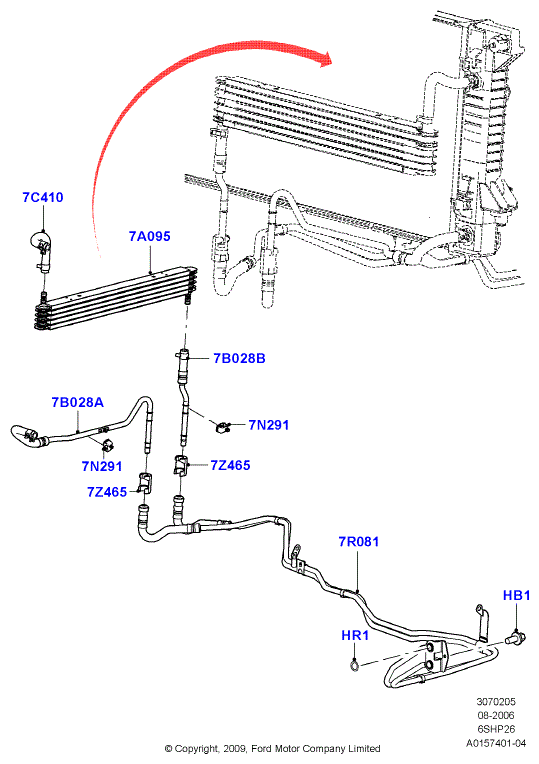 7C410

7A095

7B028B

7B028A

7N291

7N291

7Z465

7Z465

7R081

HB1

HR1

3070205
08-2006
6SHP26
A0157401-04

© Copyright, 2009, Ford Motor Company Limited