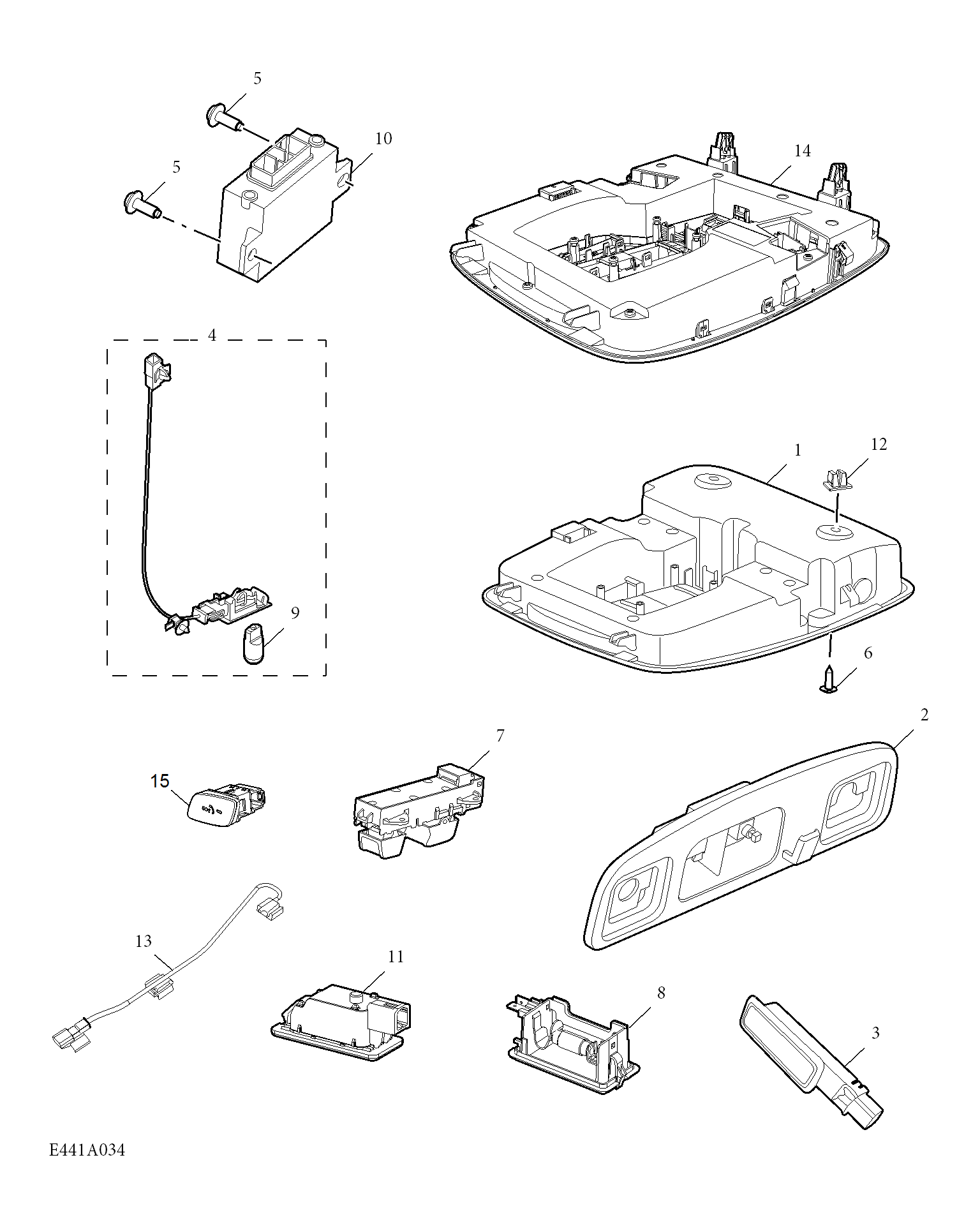 5
10
5
14
4
1
12
9
6
2
7
15
13
11
8
3
E441A034