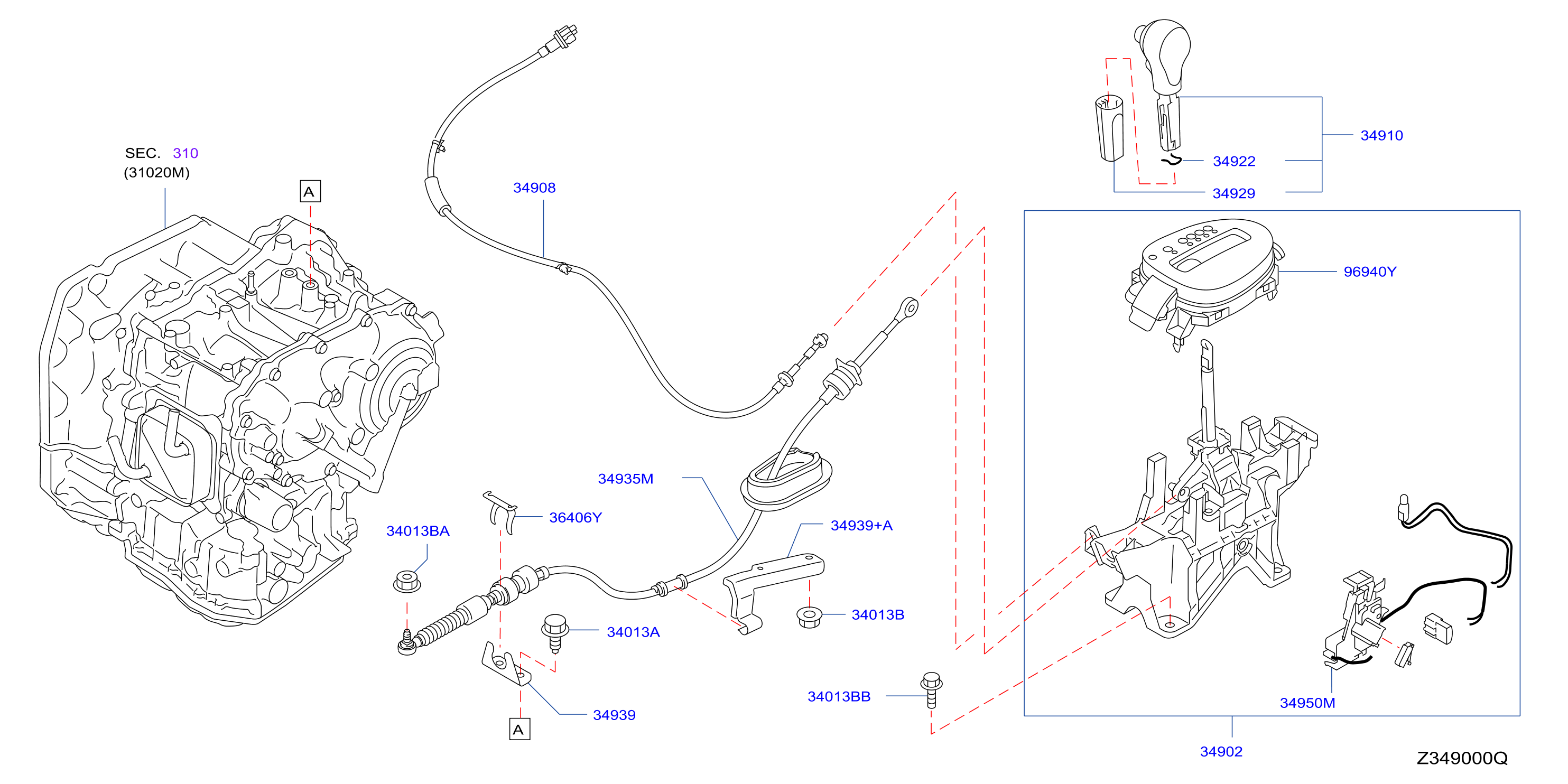 SEC. 310
(31020M)

A

34908

34910

34922

34929

96940Y

34935M

36406Y

34013BA

34939+A

34013B

34013A

34939

A

34013BB

34950M

34902

Z349000Q