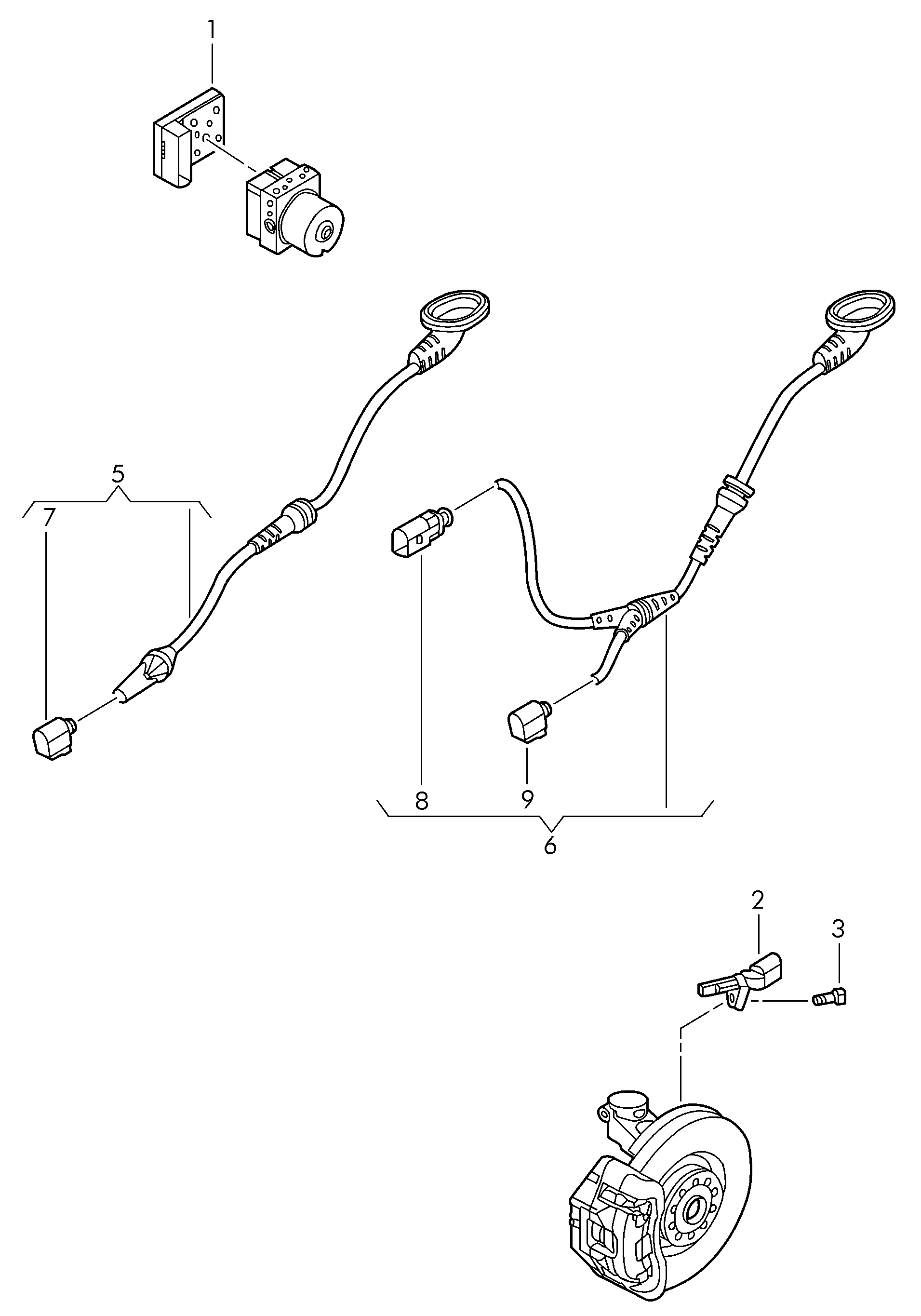 1

5

7

8

9

6

2

3