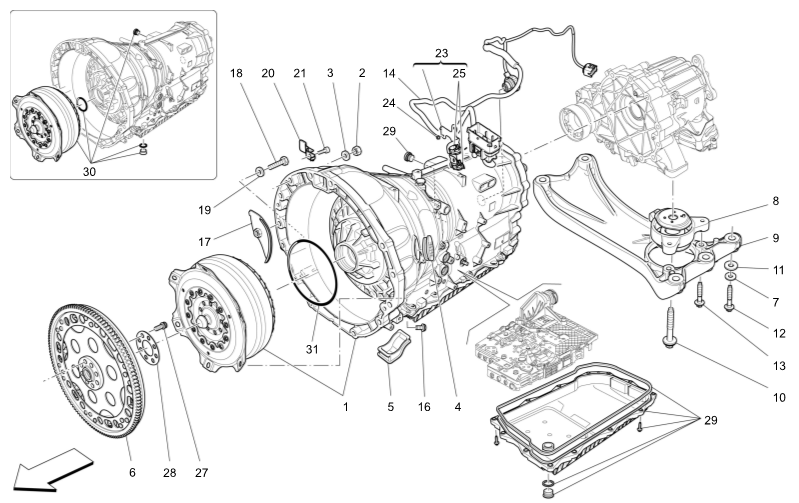 30
18 20 21 3 2
23
14 25
24
29
19
17
8
9
11
7
12
13
10
31
1
5
16
4
29
6
28
27