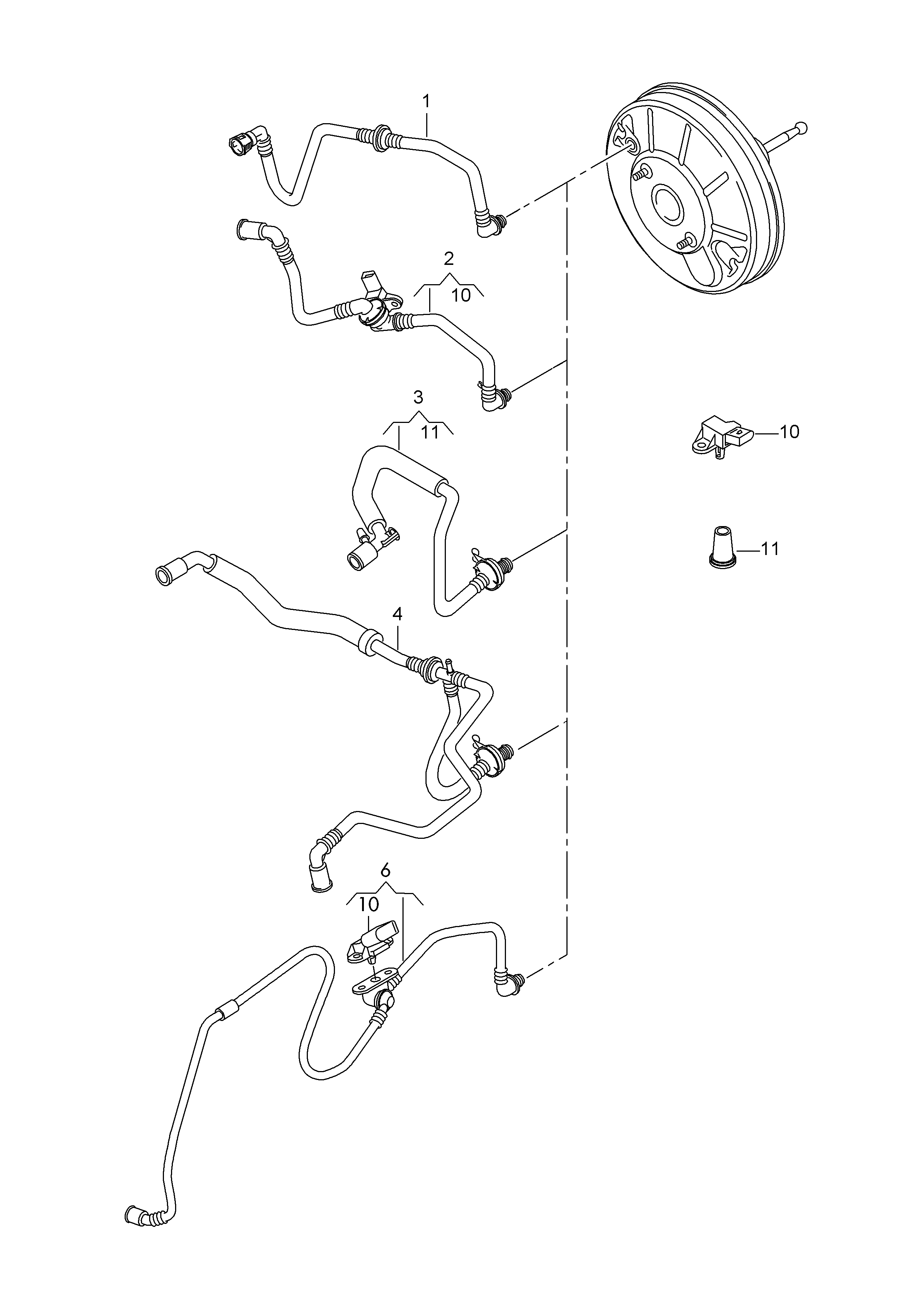 1
2
10
3
11
10
11
4
6
10