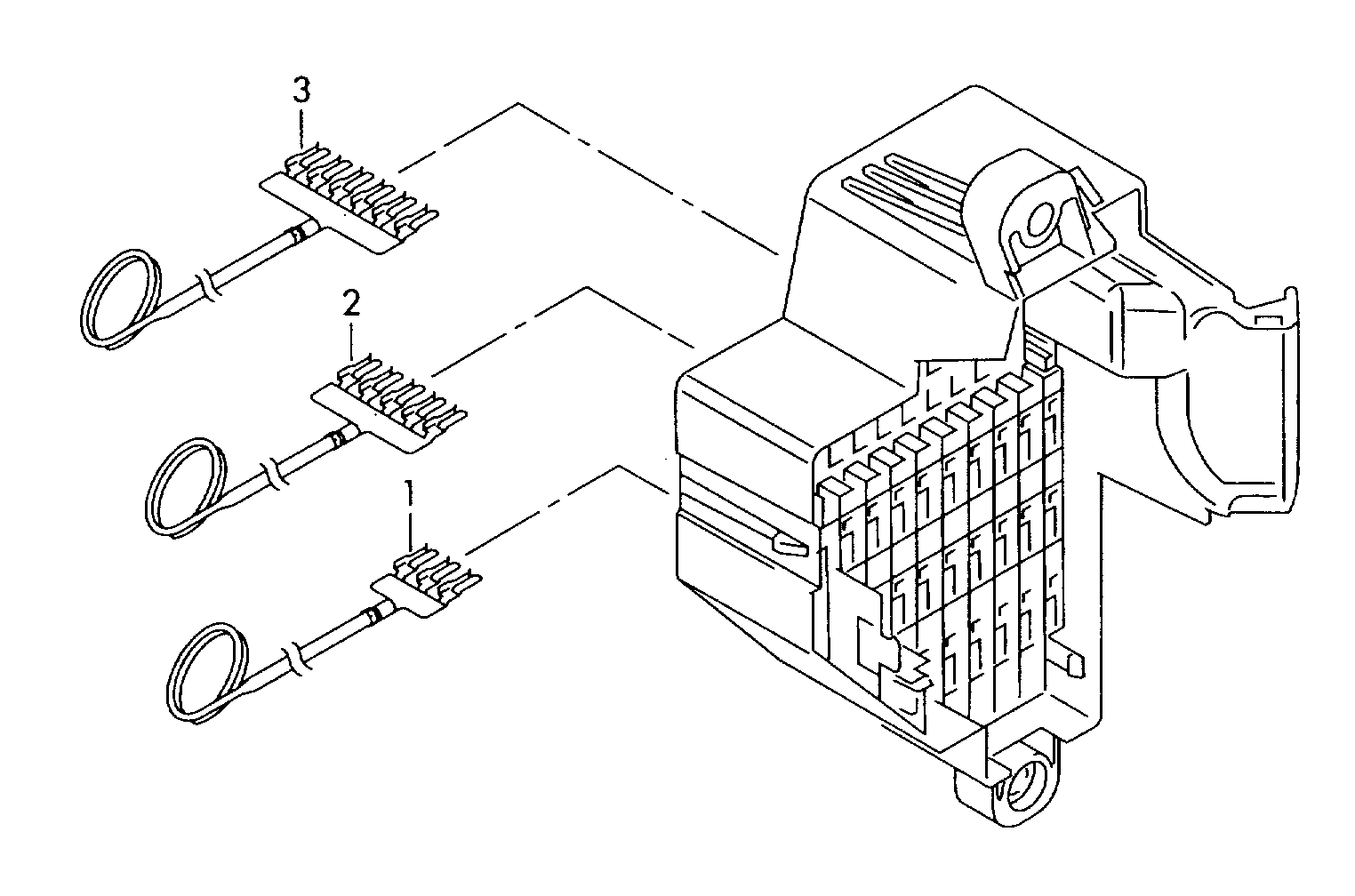 3
2
1