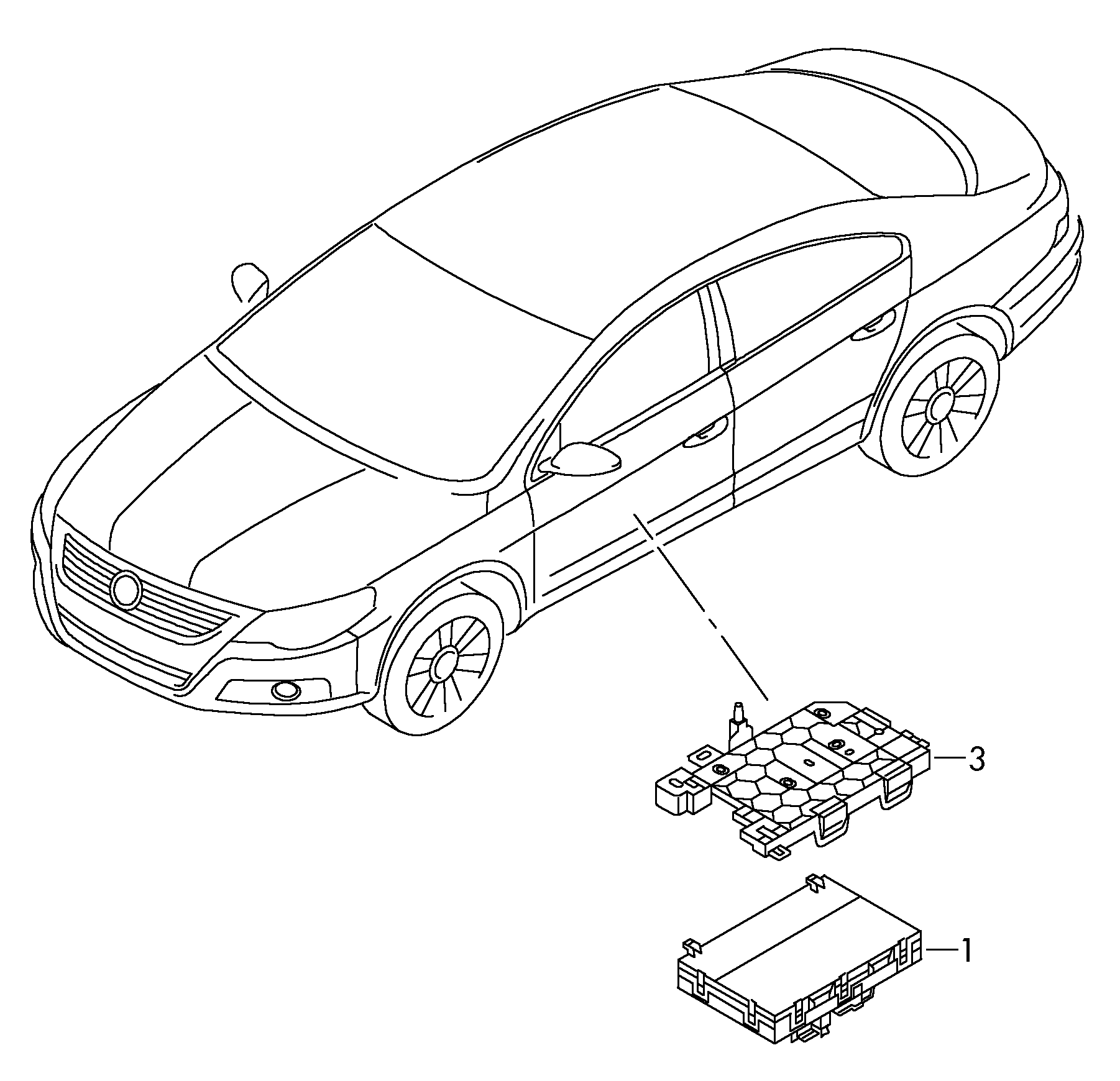 3

1