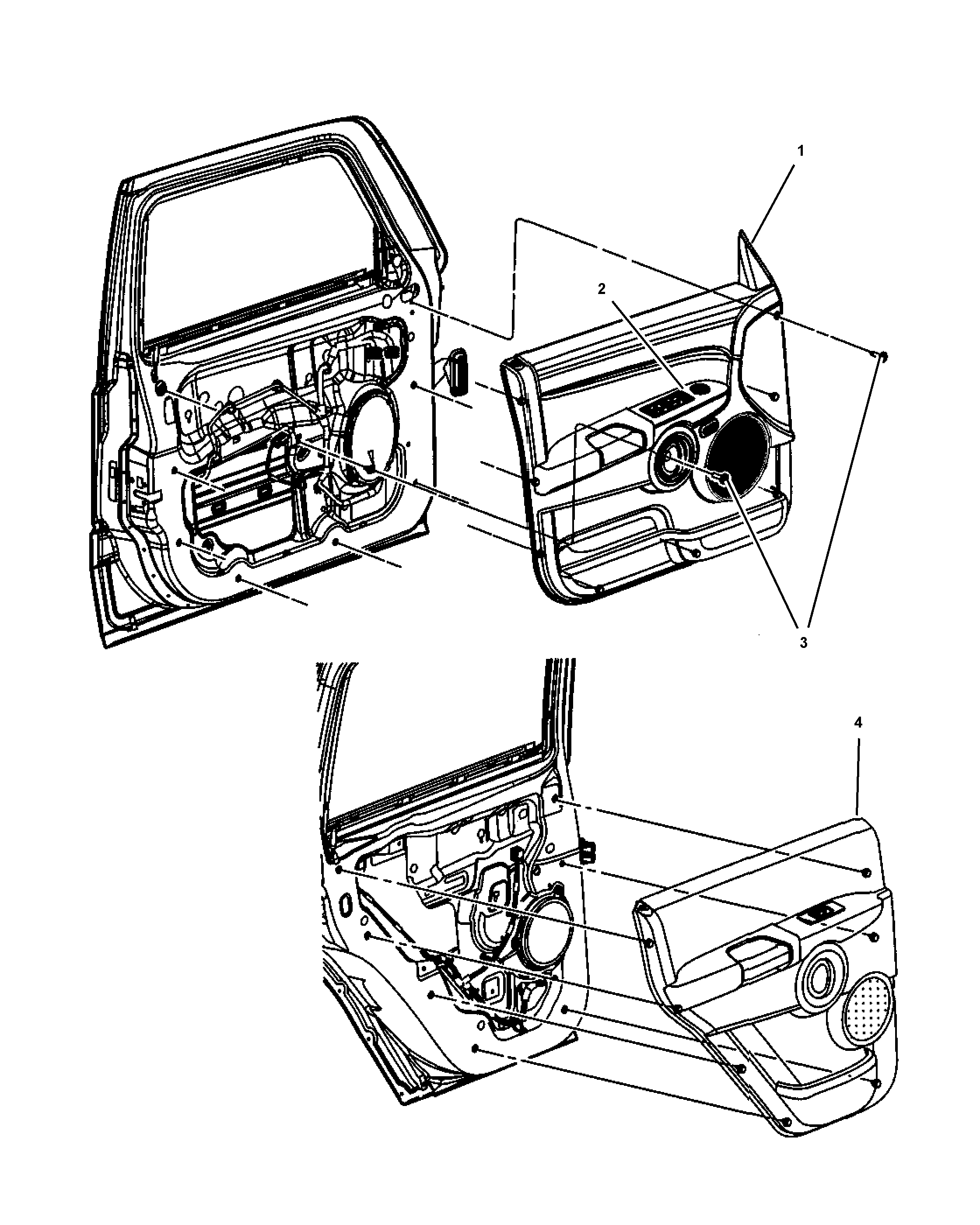 1

2

3

4