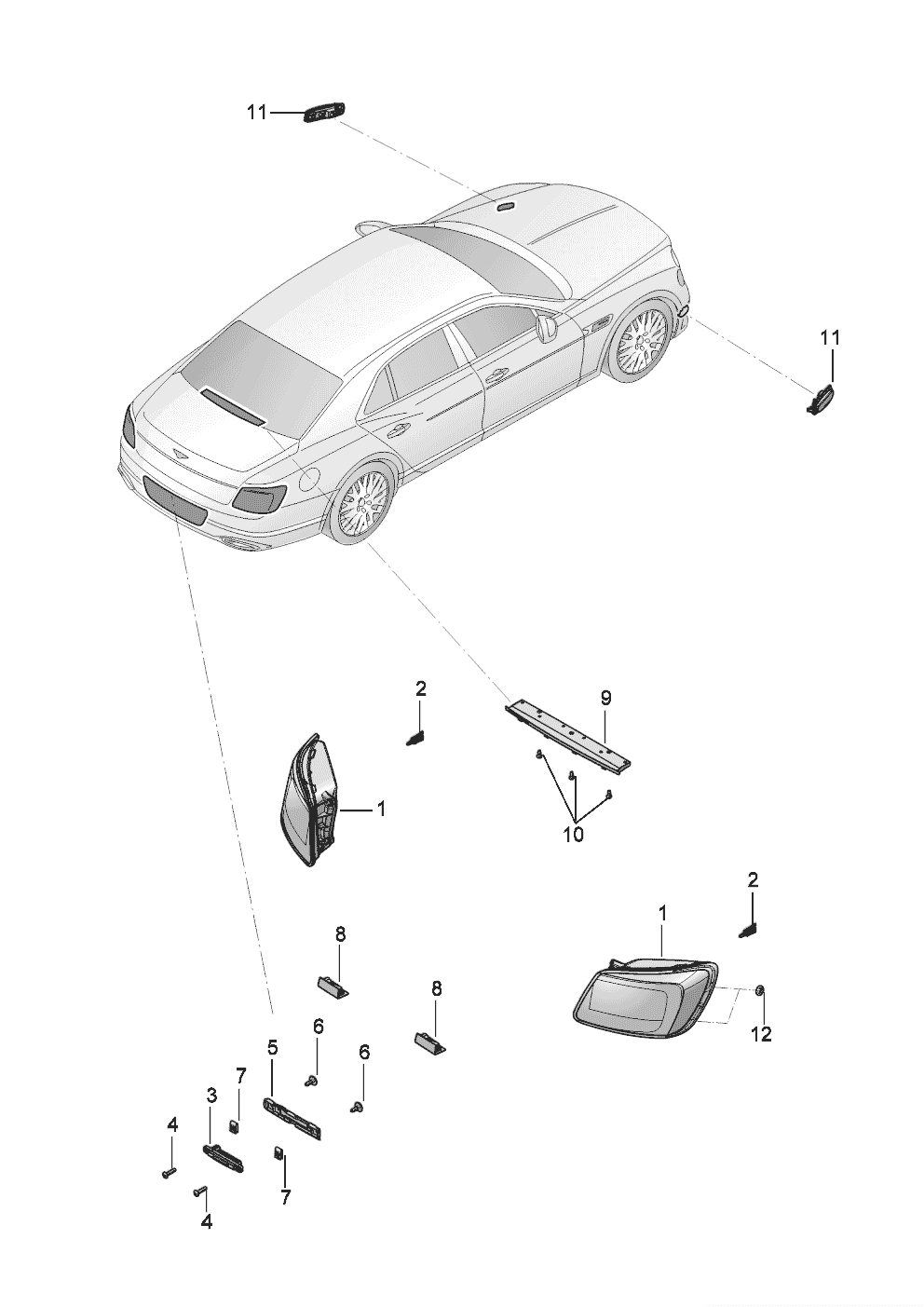 11
11
2
9
1
10
2
1
8
8
12
6
5
6
7
3
4
7
4