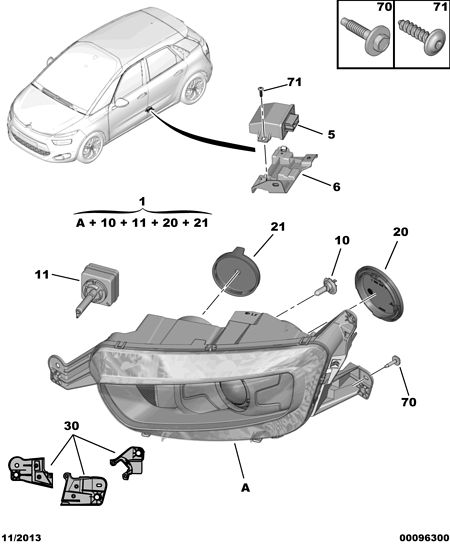 70
71
71
5
6
1
A + 10 + 11 + 20 + 21
21
10
20
11
70
30
A
11/2013
00096300