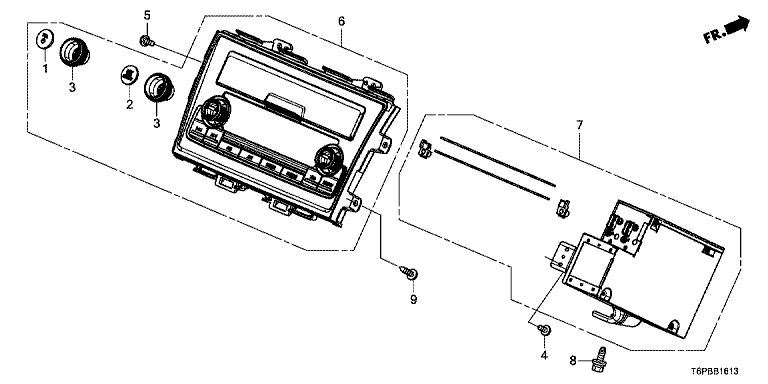 5
6
FR.
1
3
2
3
7
9
4
8
T6PBB1613