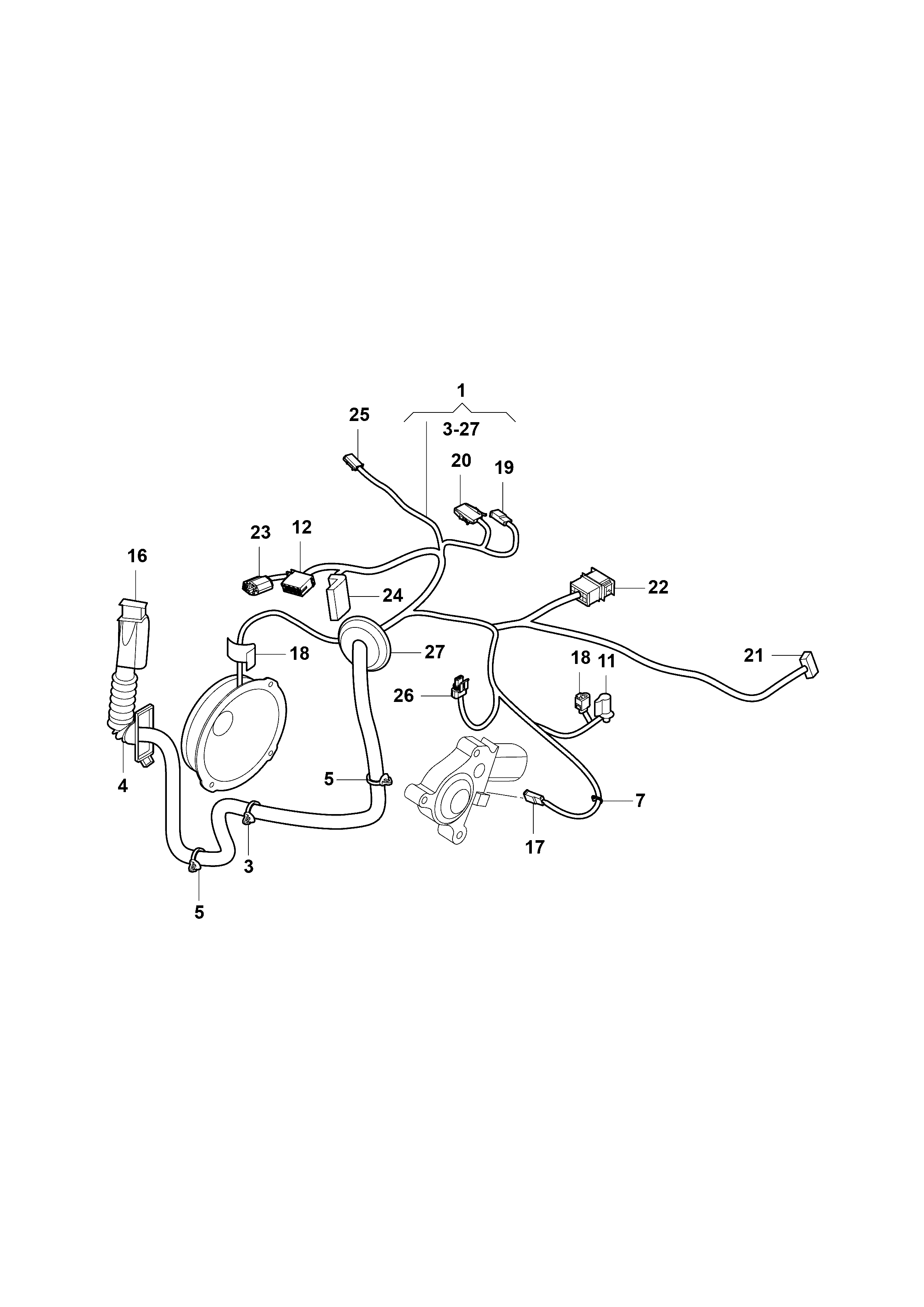 1
25
3-27
20
19
23
12
16
24
22
18
27
21
18
11
26
4
5
7
17
3
5