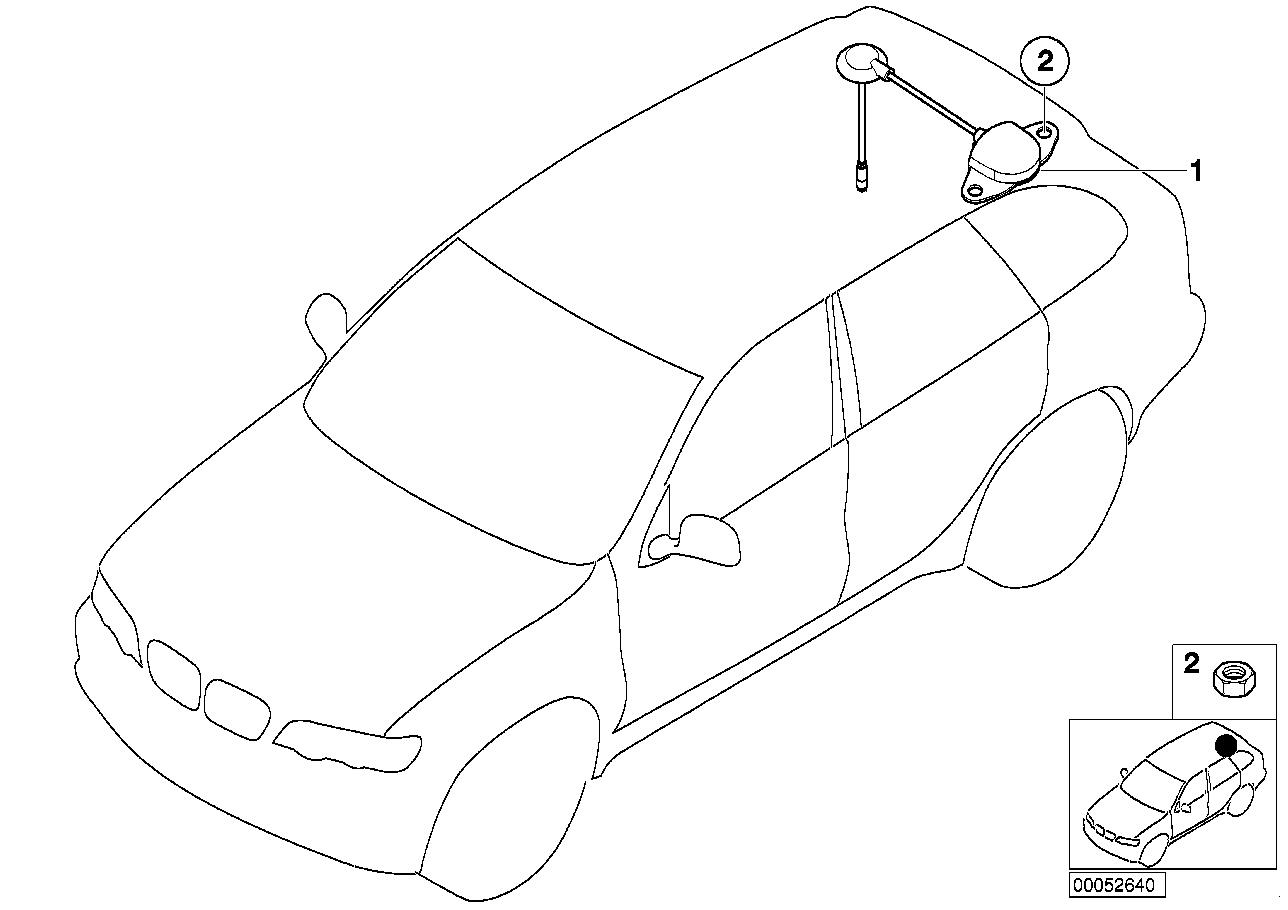 2
1
2
00052640