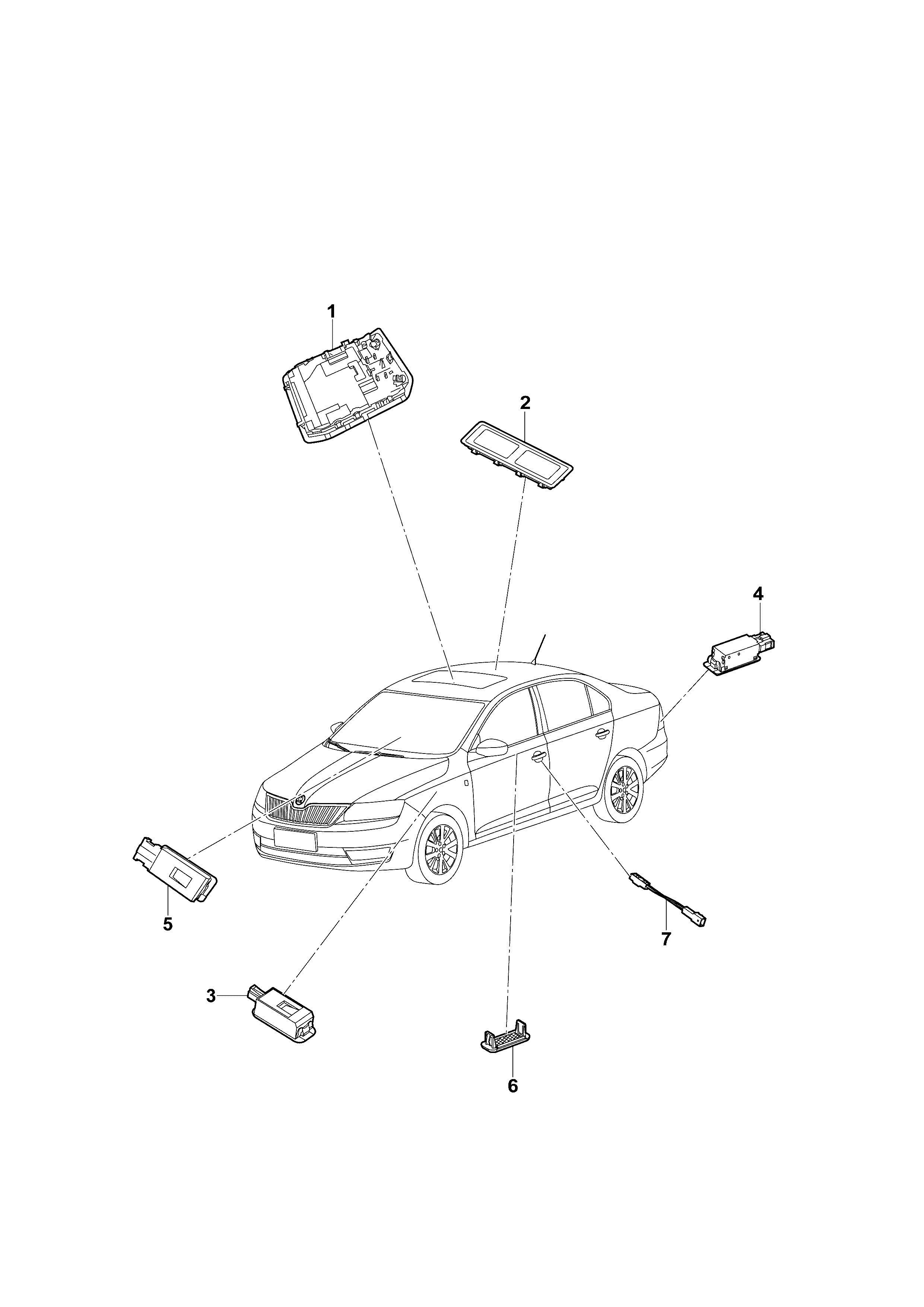 1
2
4
5
7
3
6