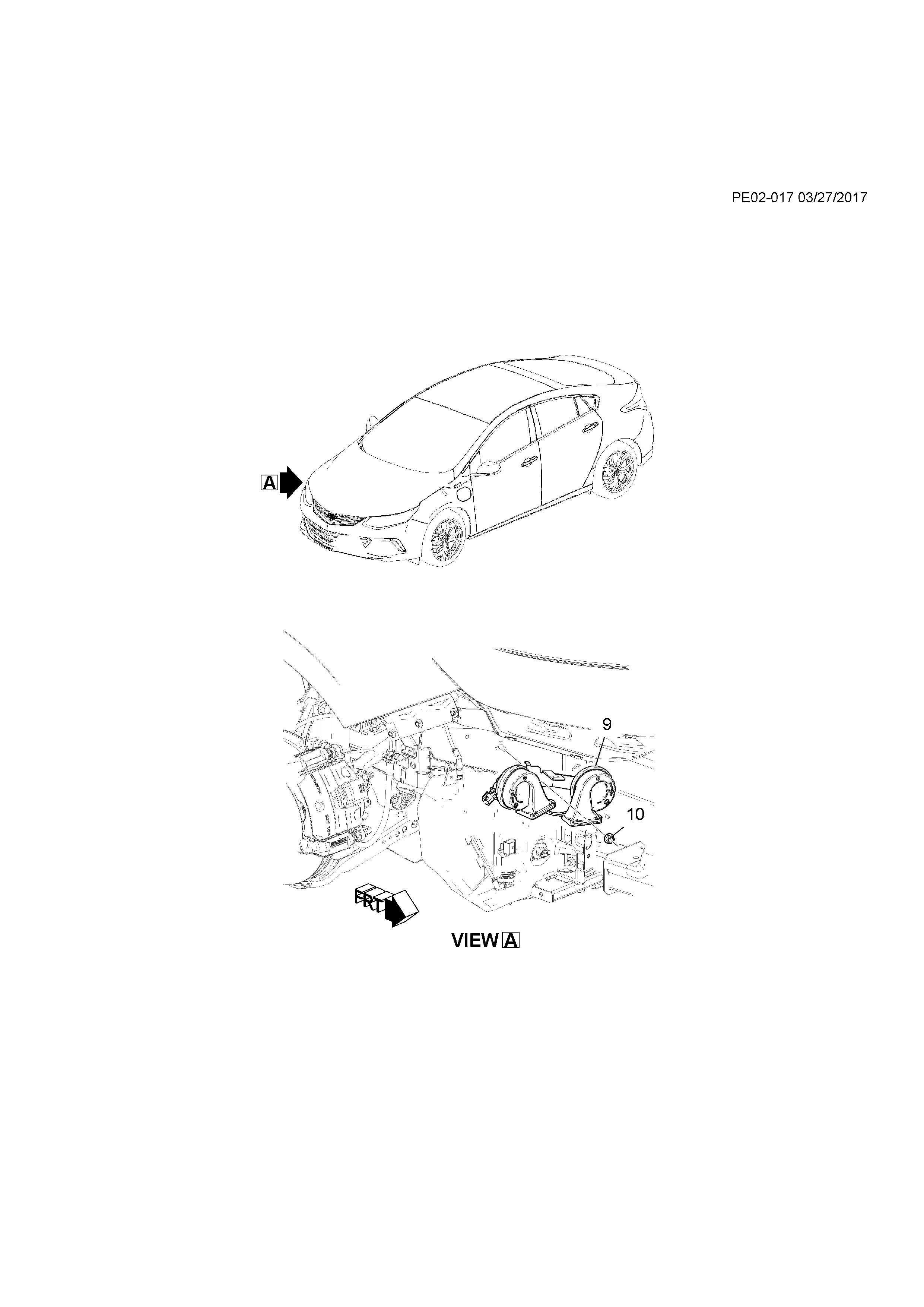 PE02-017 03/27/2017

A

9

10

FRT

VIEW A