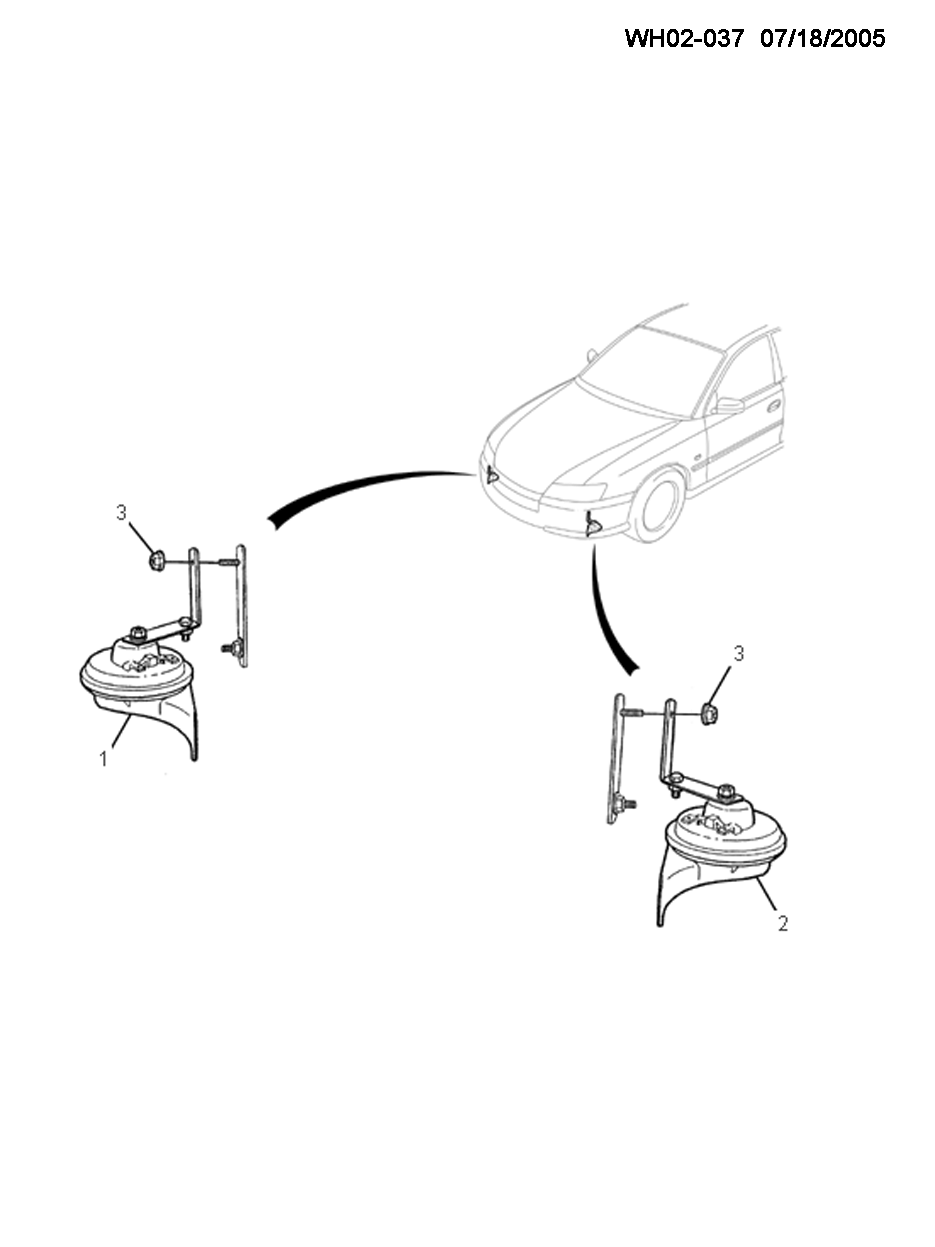 WH02-037 07/18/2005

3

1

3

2