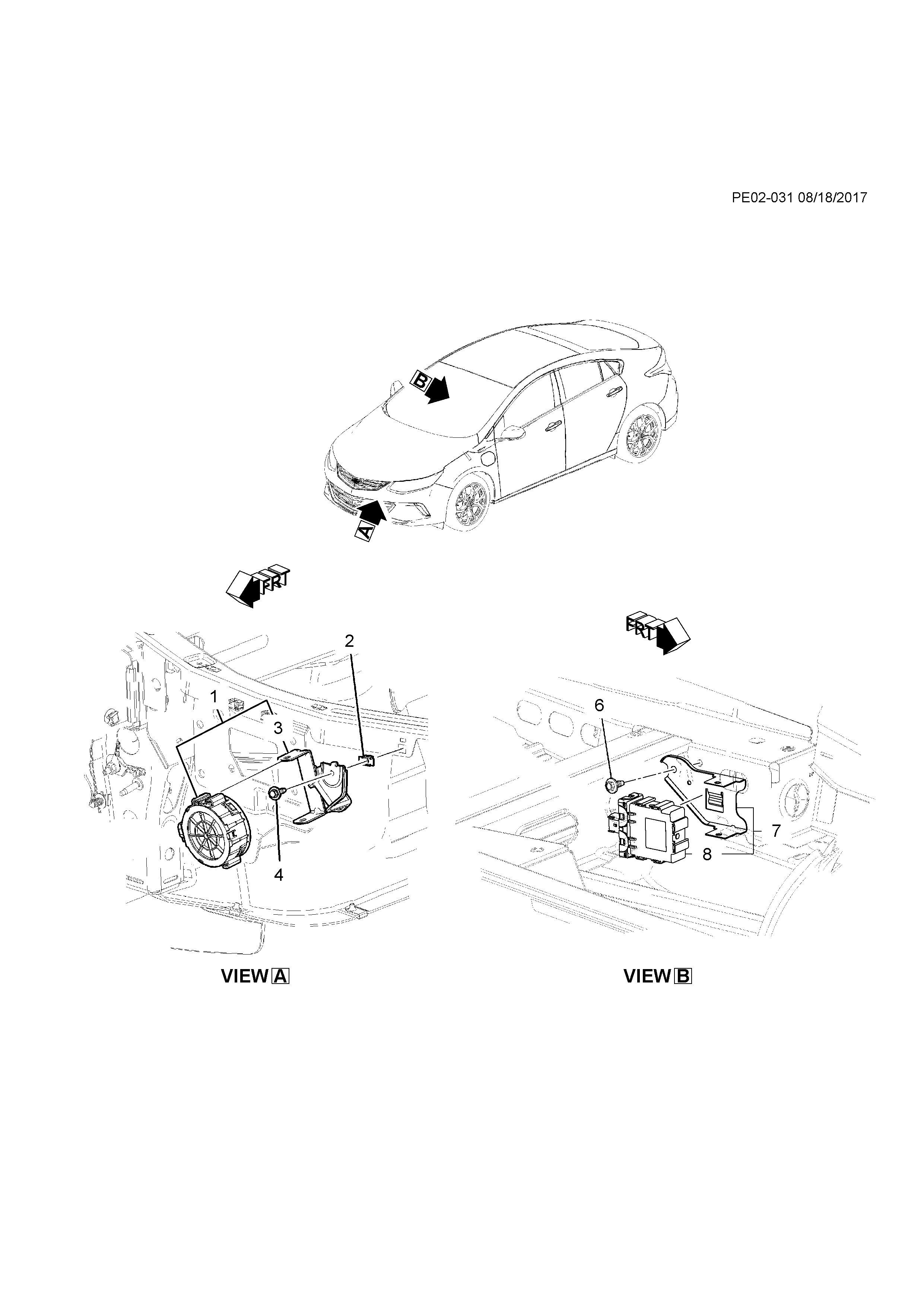 PE02-031 08/18/2017

B

A

FRT

FRT

2

1

3

4

6

7

8

VIEW A

VIEW B