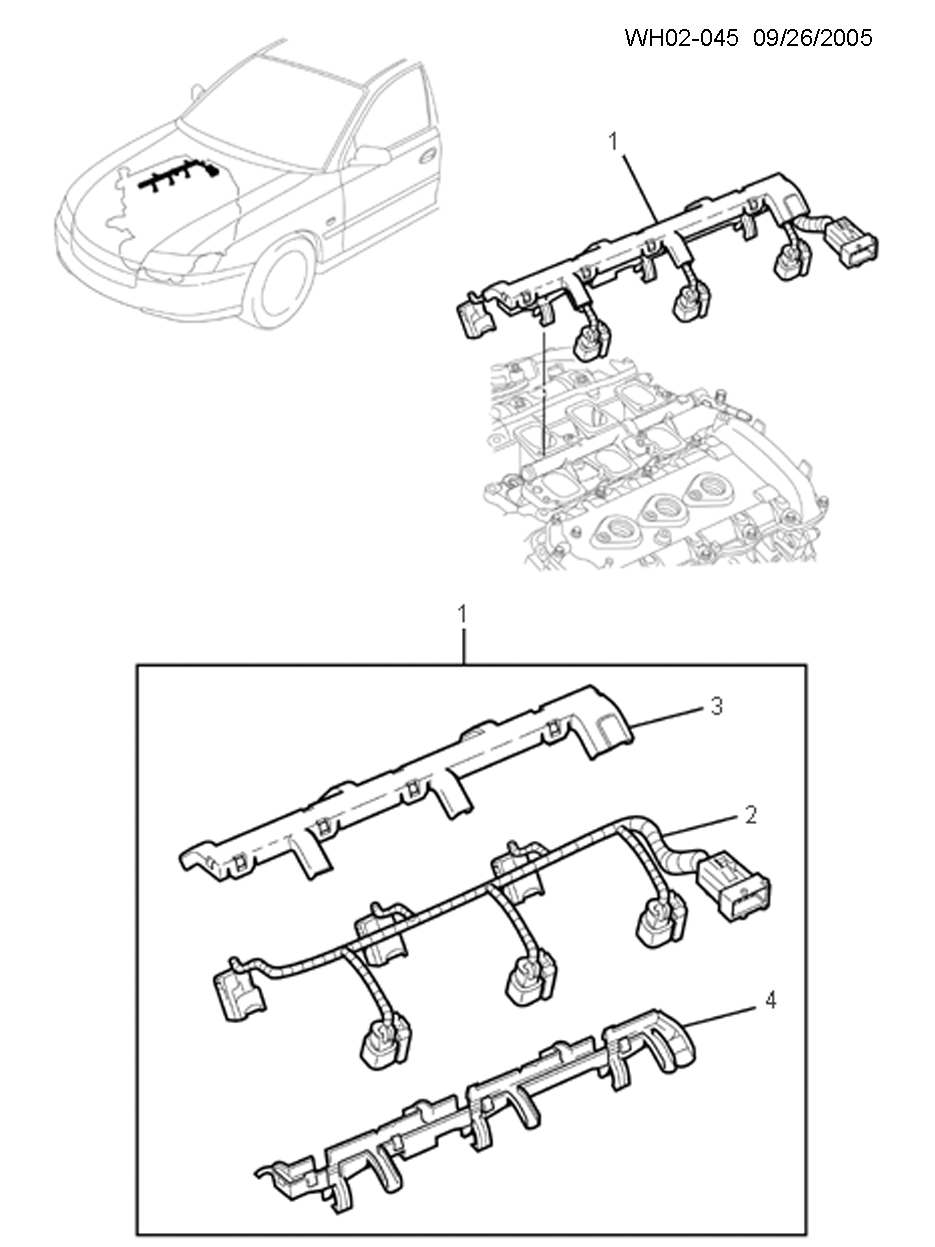 WH02-045 09/26/2005

1

1

3

2

4