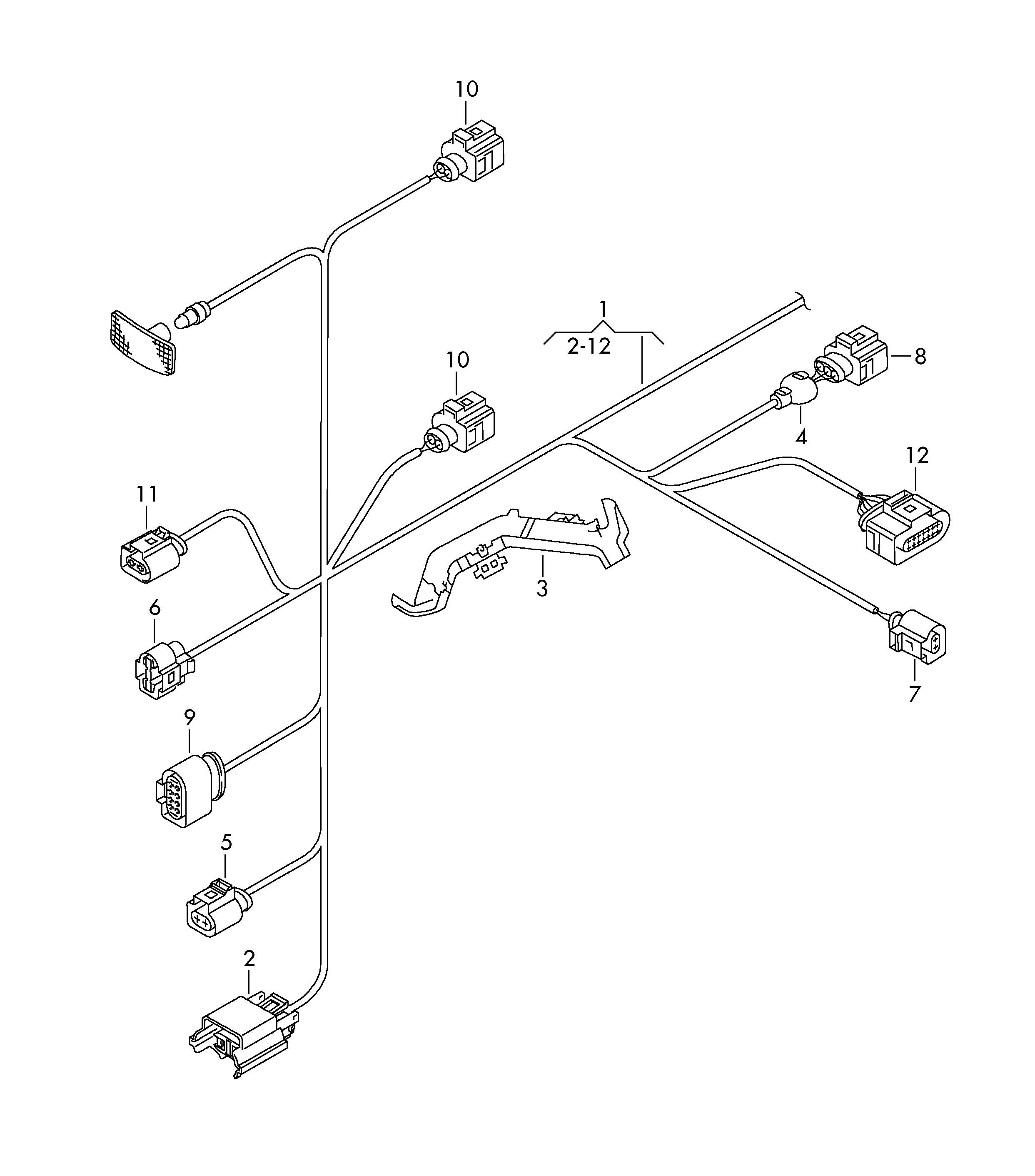 10

1
2-12

10

8

4

12

11

3

6

7

9

5

2