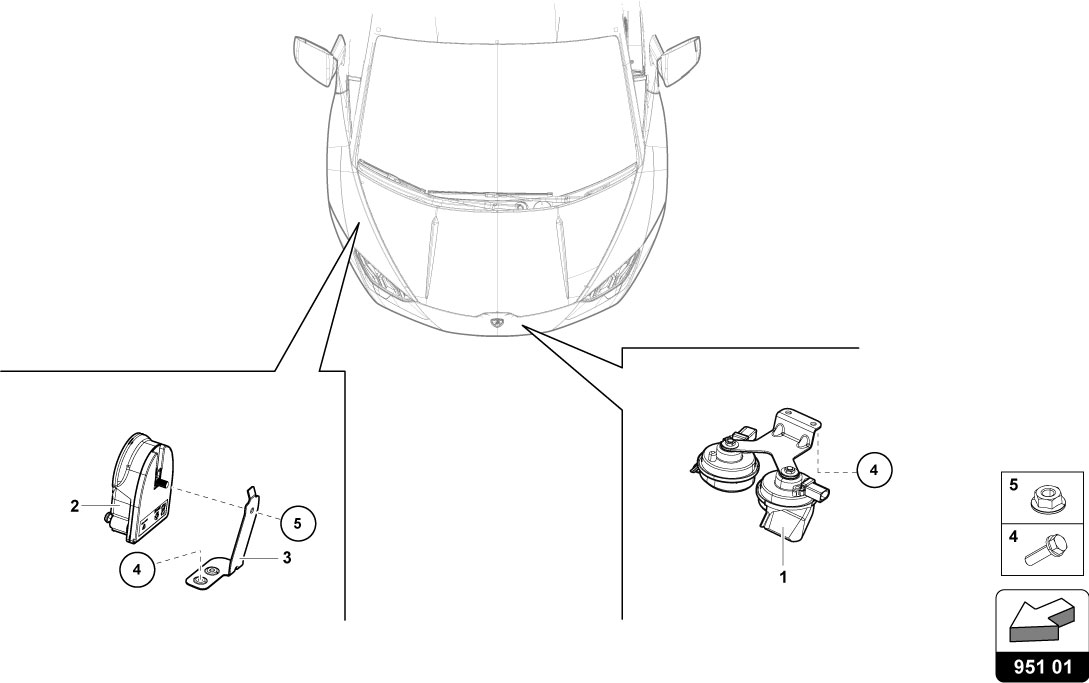 2
5
4
3
4
1
5
4
951 01