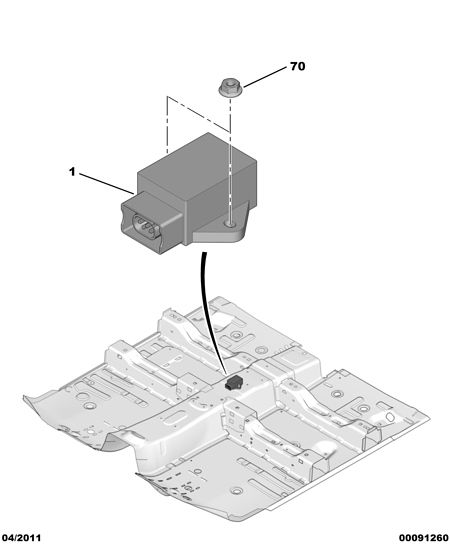 70

1

04/2011

00091260