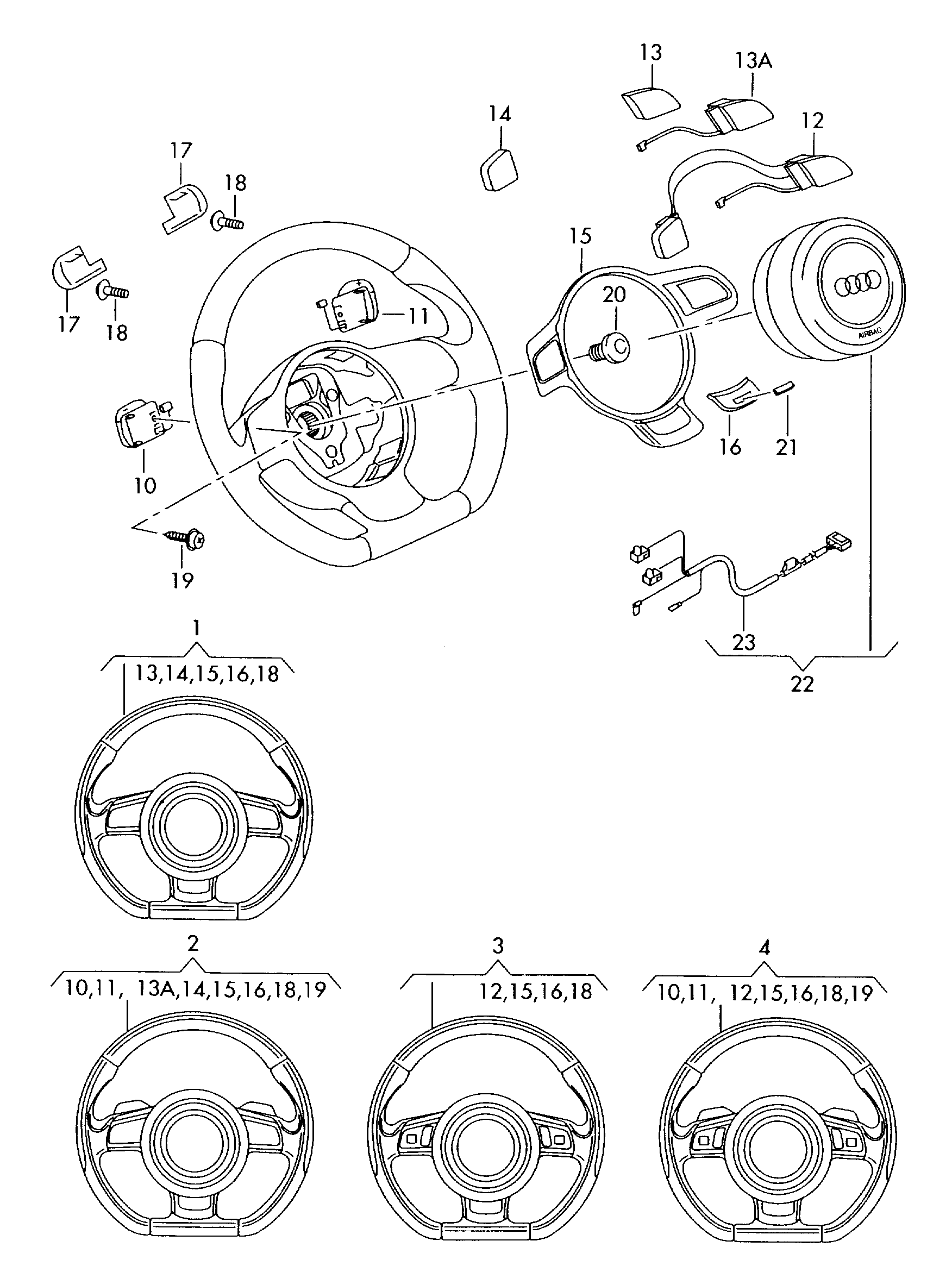 13
13A
14
12
17
18
15
17
18
11
20
AIRBAG
10
16
21
19
23
22
1
13,14,15,16,18
2
10,11, 13A,14,15,16,18,19
3
12,15,16,18
4
10,11, 12,15,16,18,19