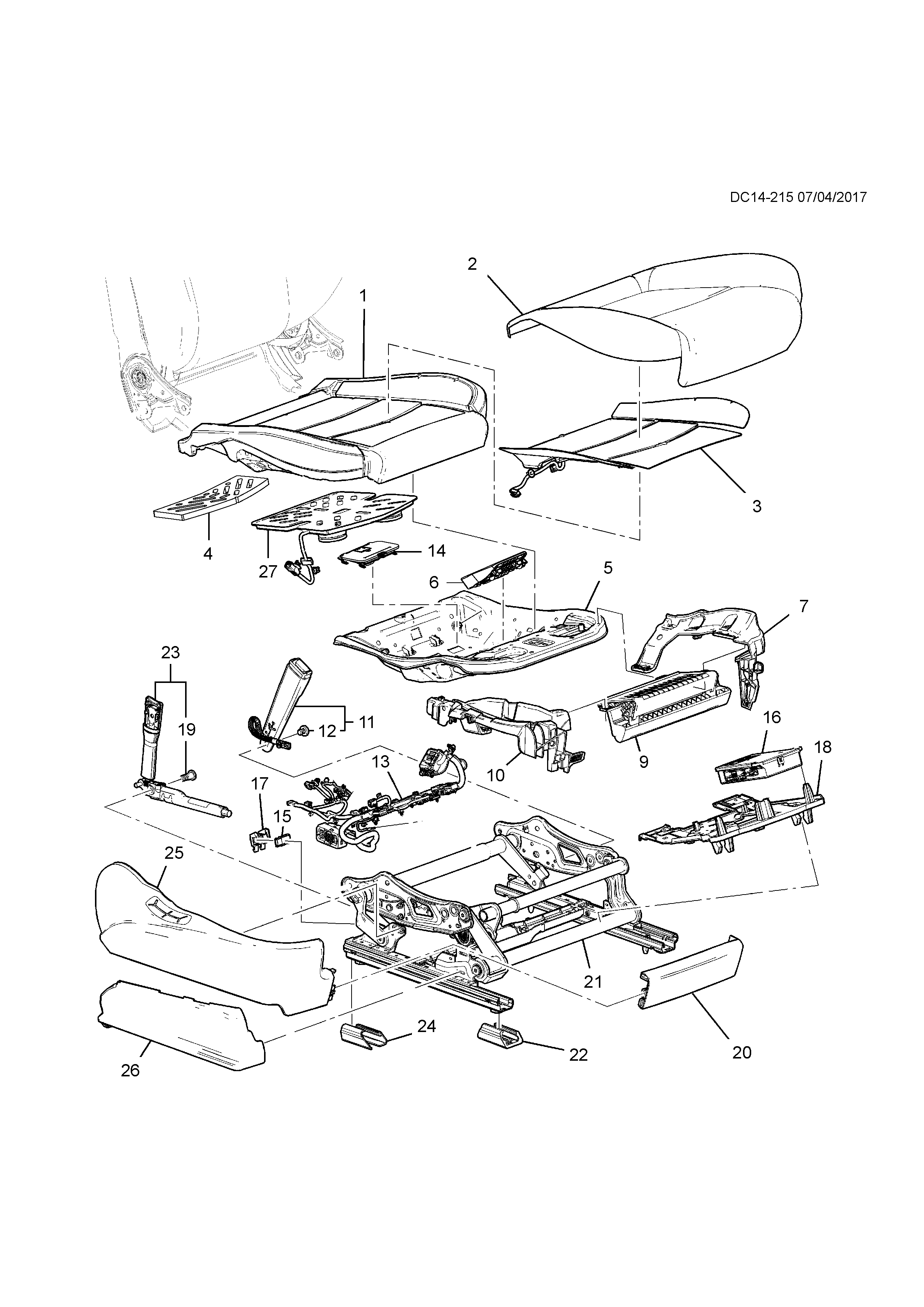 DC14-215 07/04/2017

2
1
3
4
27
14
6
5
7
23
19
11
12
10
9
16
18
13
17
15
25
21
20
24
22
26