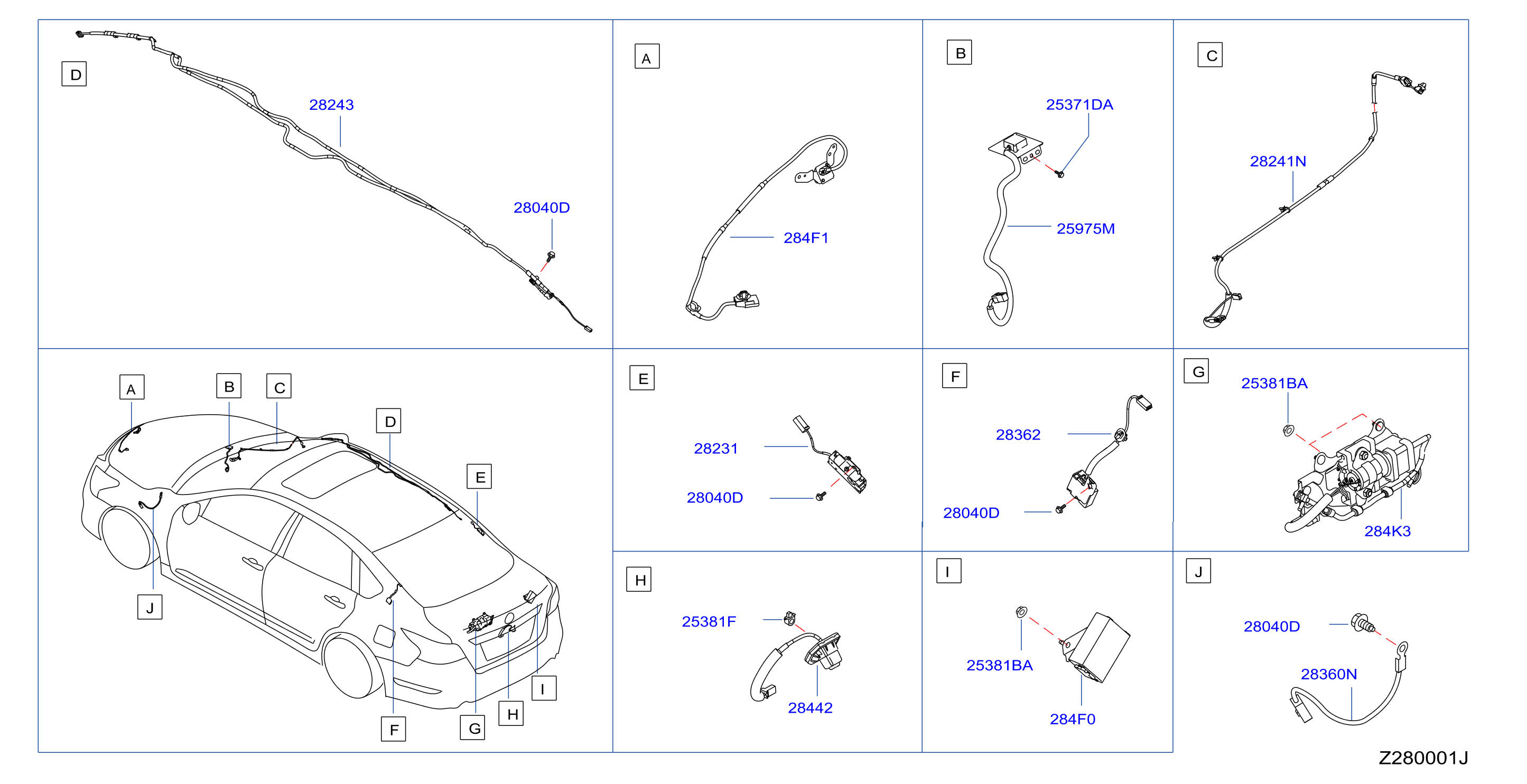 D
28243
28040D

A
284F1

B
25371DA
25975M

C
28241N

A B C D E J F G H I

E
28231
28040D

F
28362
28040D

G
25381BA
284K3

H
25381F
28442

I
25381BA
284F0

J
28040D
28360N

Z280001J