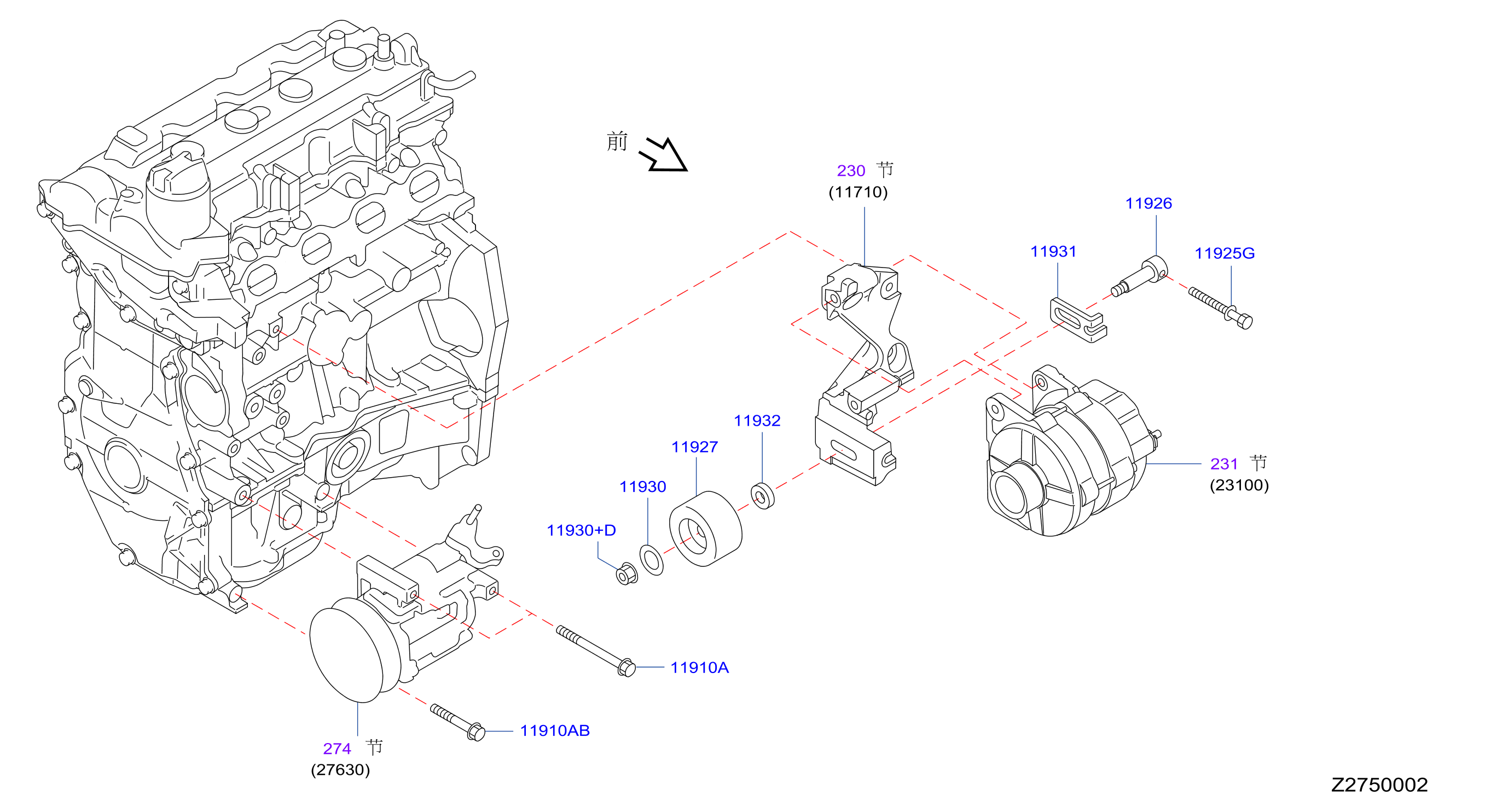 前

230 节
(11710)

11926

11931

11925G

11932

11927

11930

11930+D

231 节
(23100)

11910A

11910AB

274 节
(27630)

Z2750002