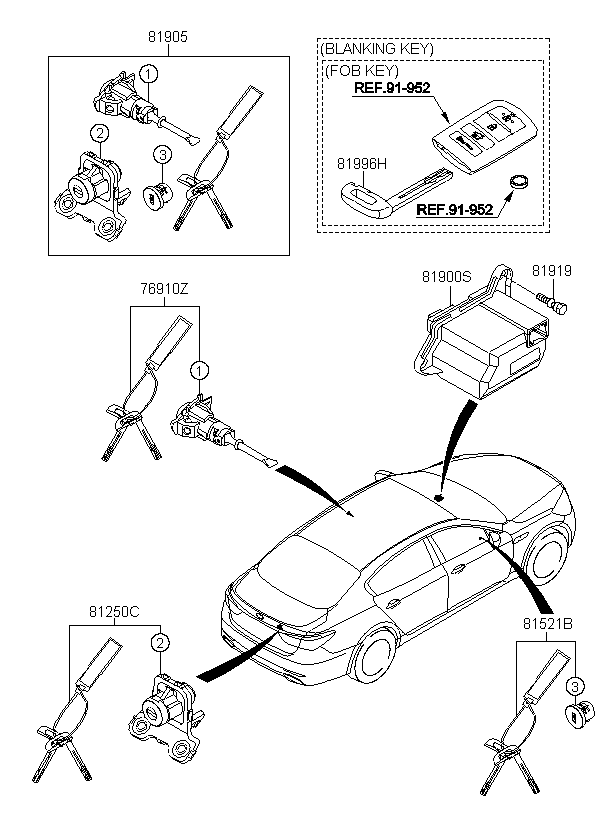 81905
1
2
3

(BLANKING KEY)
(FOB KEY)
REF.91-952
81996H
REF.91-952

76910Z
1

81900S
81919

81250C
2

81521B
3