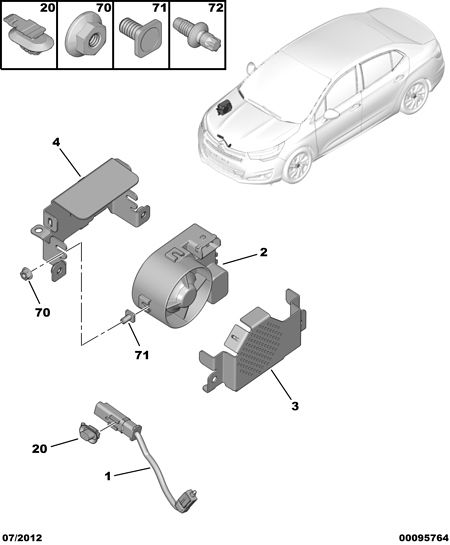 20 70 71 72

4

2

70

71

3

20

1

07/2012

00095764