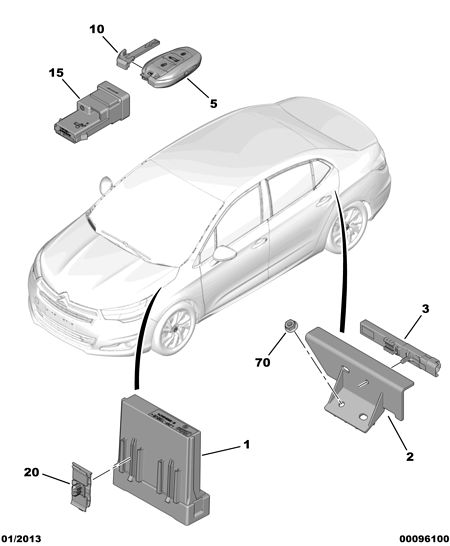 10
15
5
3
70
2
1
20
01/2013
00096100