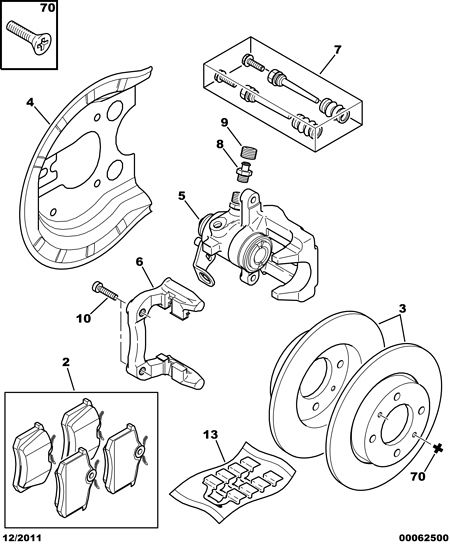 70
7
4
9
8
5
6
10
3
2
13
70
12/2011
00062500