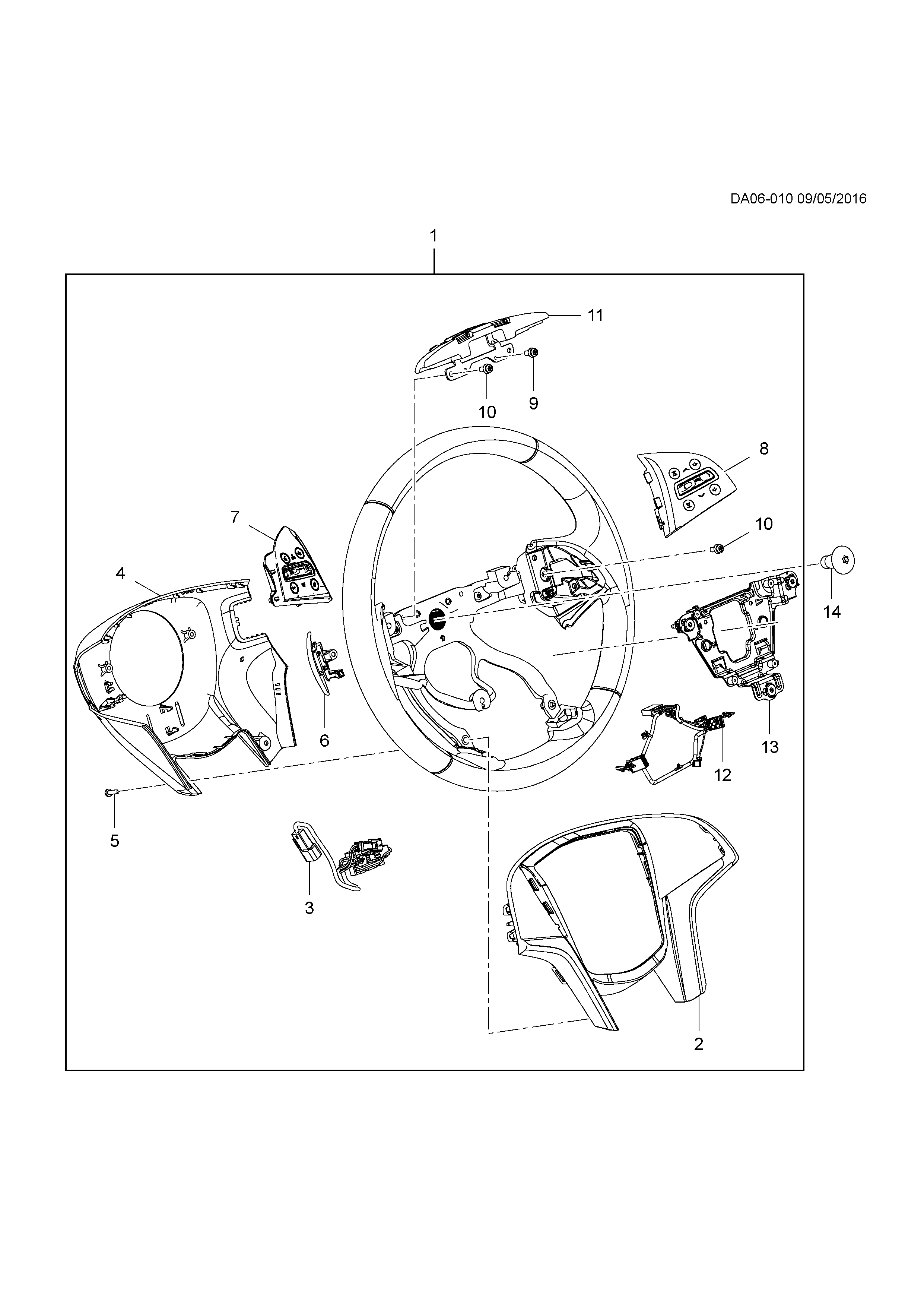 DA06-010 09/05/2016

1

11

10

9

8

7

10

4

14

6

13

12

5

3

2