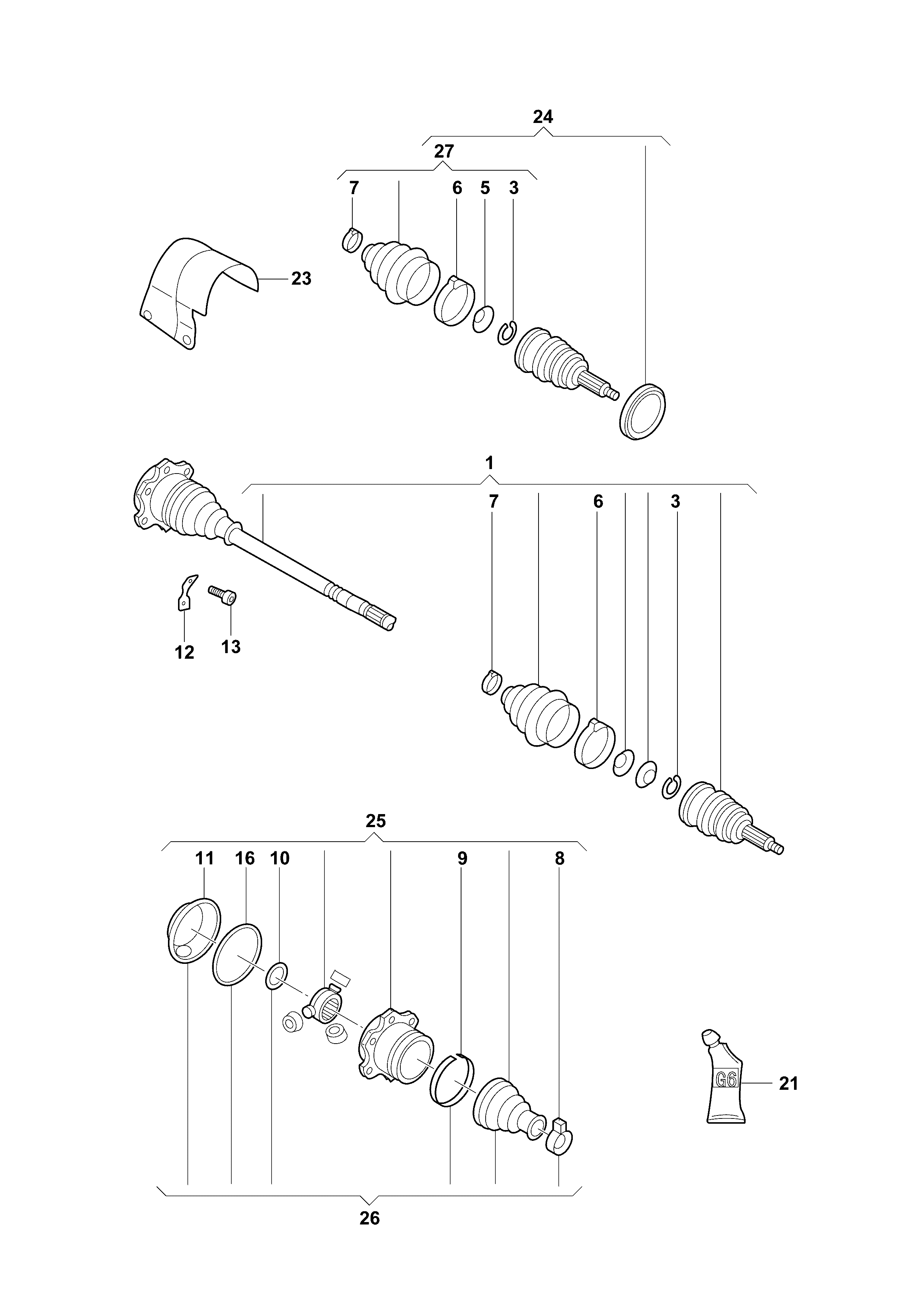 24
27
7
6
5
3
23
1
7
6
3
12
13
25
11
16
10
9
8
G6
21
26